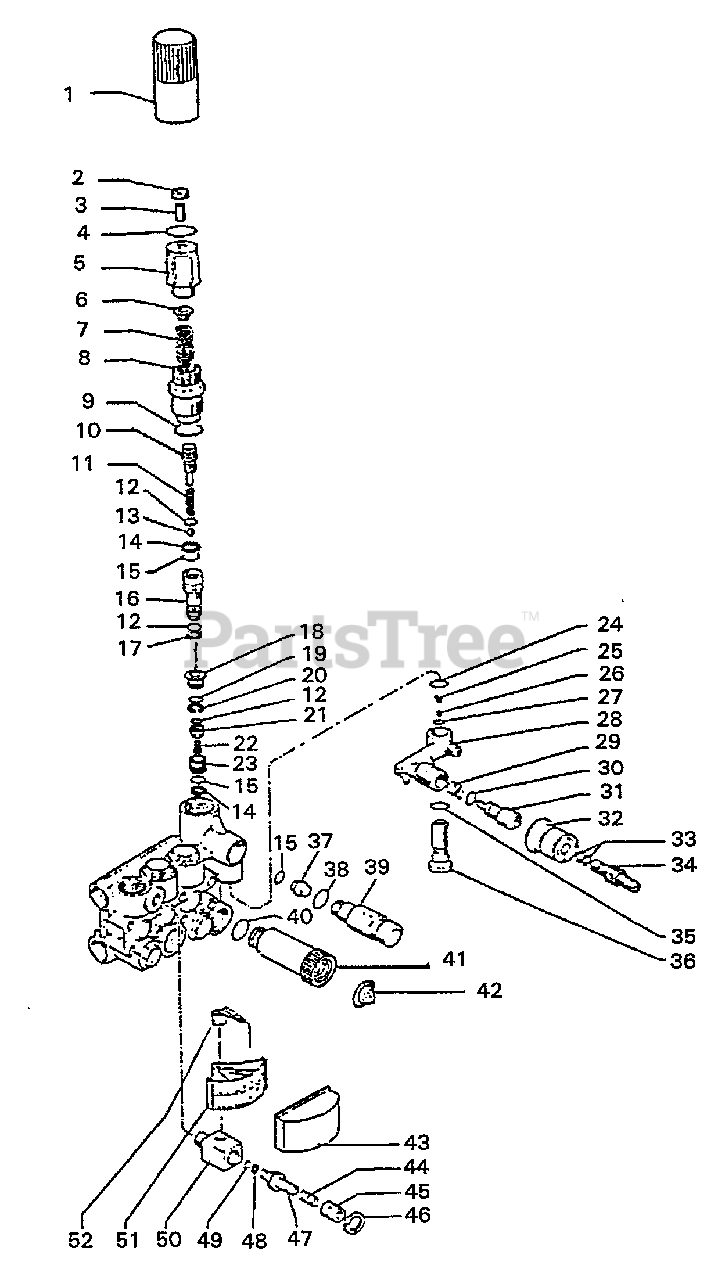 1
2
3
4
5
6
7
8
9
10
11
12
13
14
15
16
12
17
18
19
20
12
21
22
23
15
14
PartsTree™
24
25
26
27
28
29
30
31
32
33
34
35
36
15
37
38
39
40
41
42
43
44
45
46
52
51
50
49
48
47