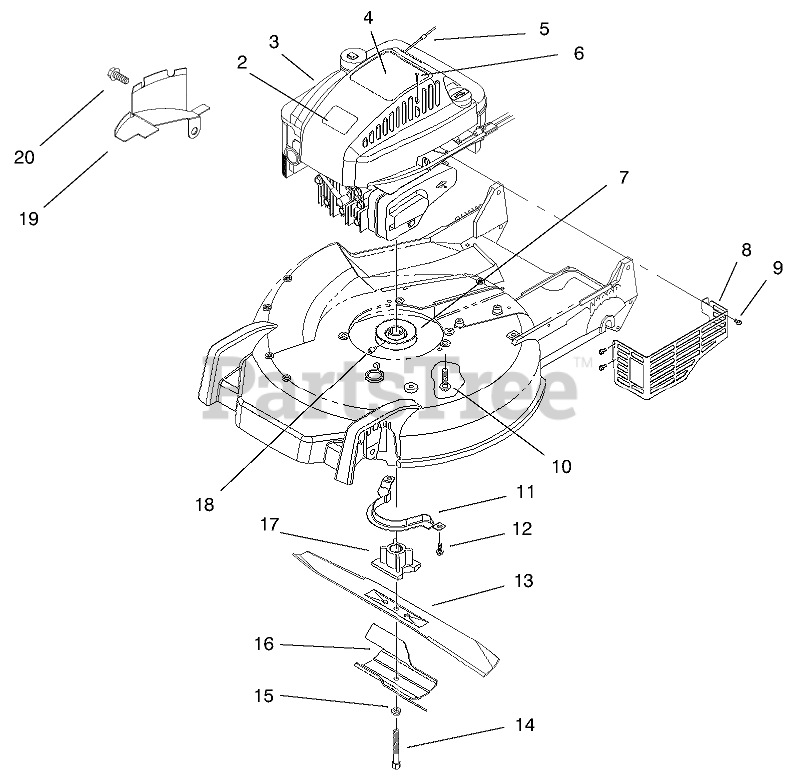 4
3
5
2
6
20
19
7
8
9
PartsTree™
10
18
11
17
12
13
16
15
14