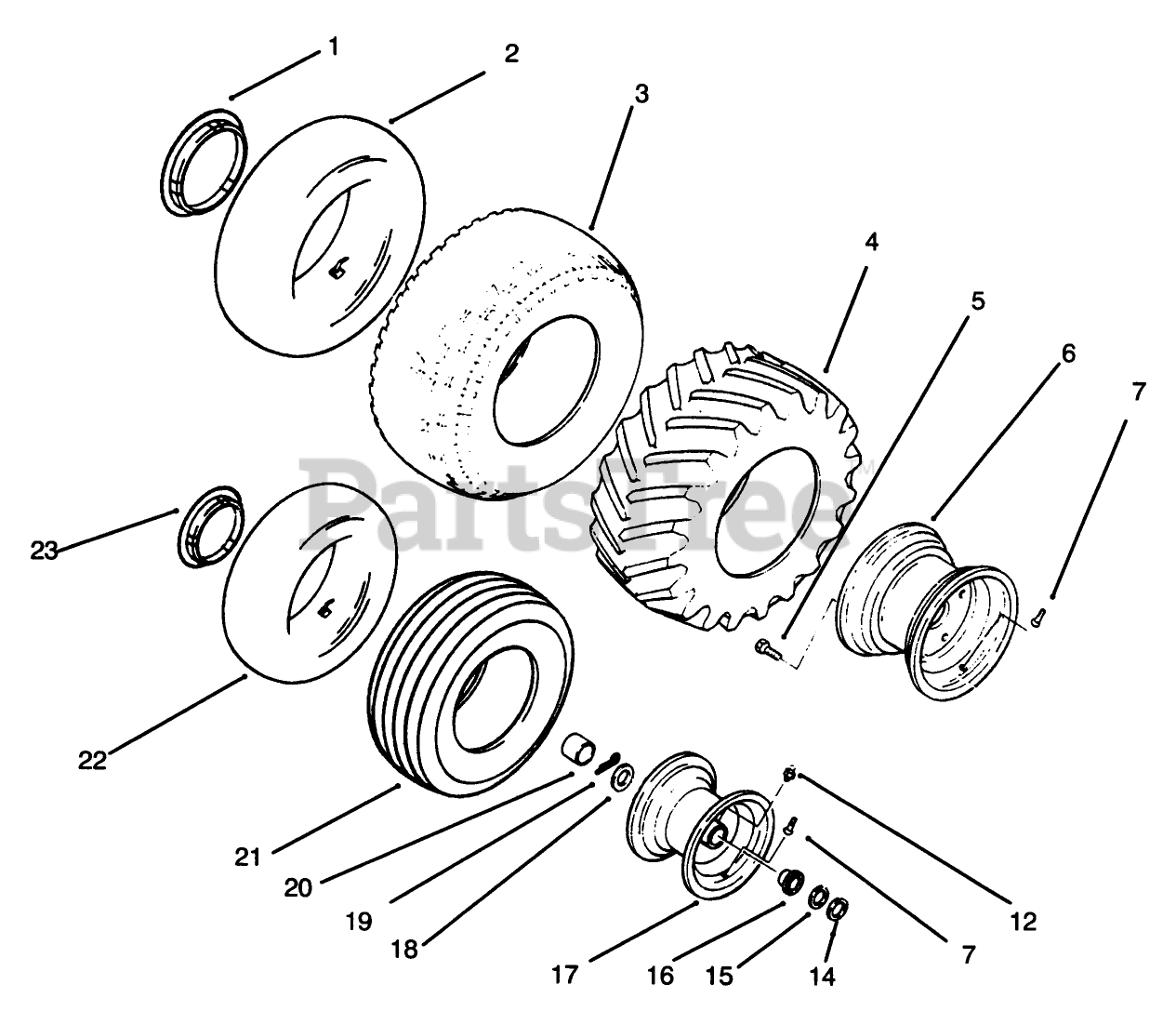 1
2
3
4
5
6
7
PartsTree
23
22
21
20
19
18
17
16
15
14
7
12