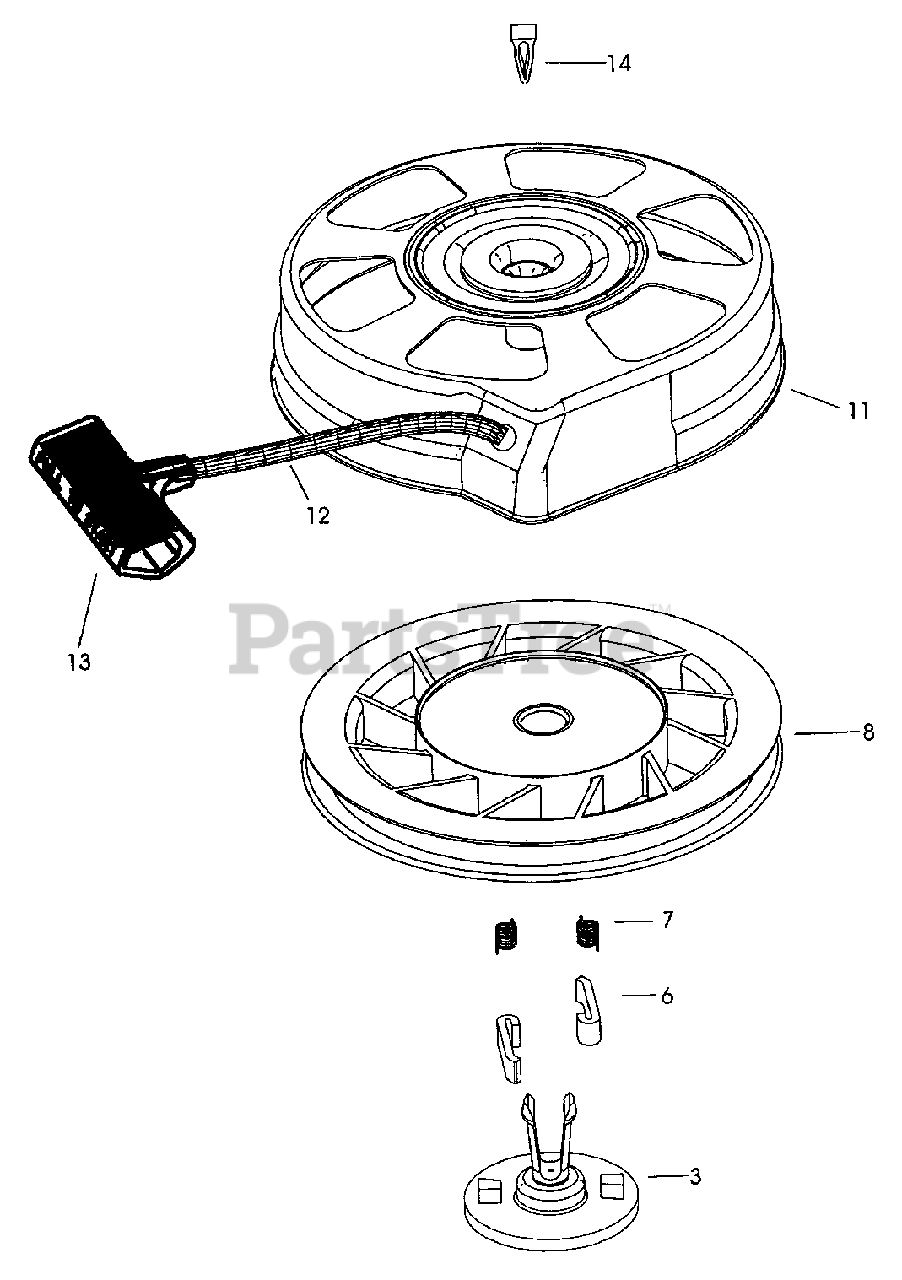 14

11

12

13

PartsTree

8

7

6

3