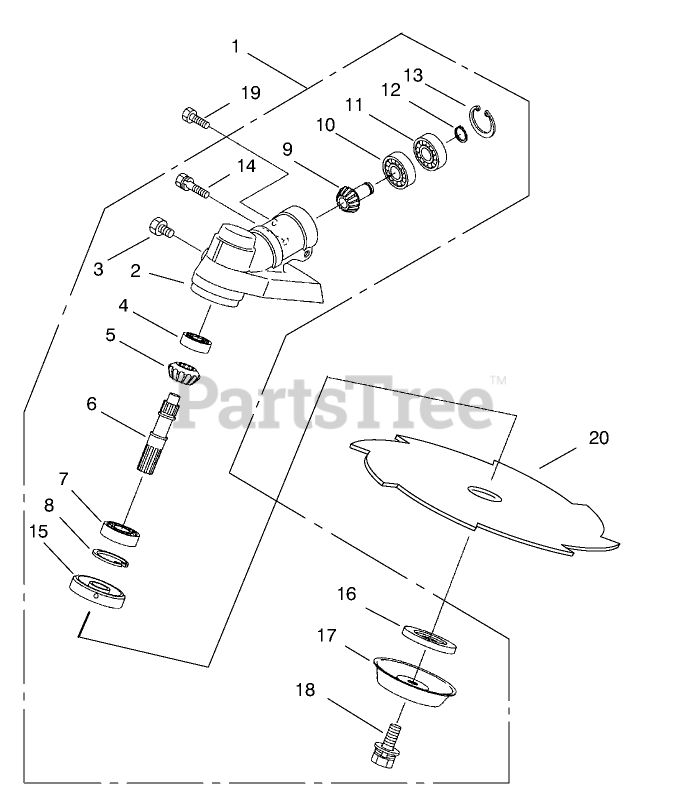 1
19
13
12
11
10
9
14
3
2
4
5
PartsTree™
6
20
7
8
15
16
17
18