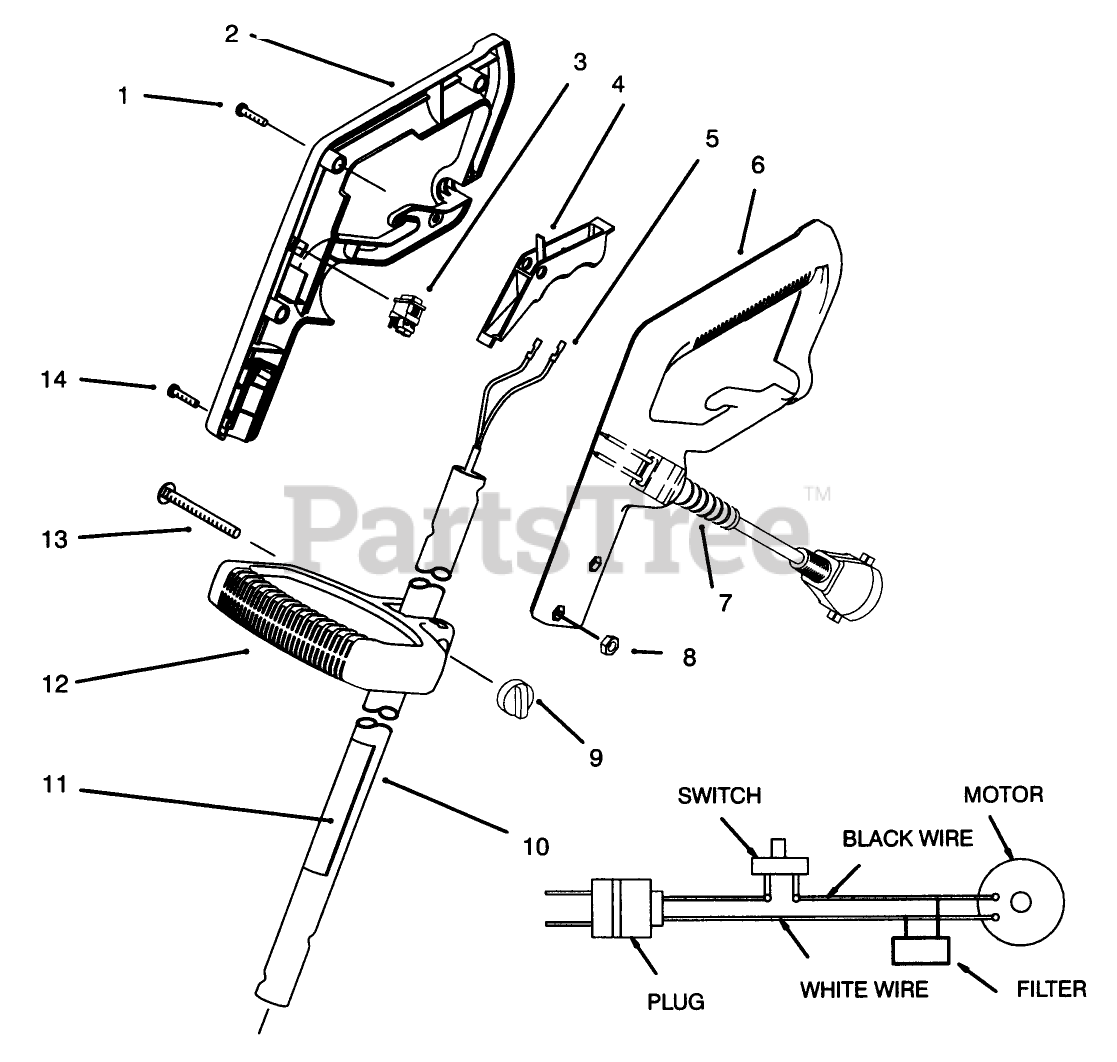 2
1
3
4
5
6
14
PartsTree™
13
7
8
12
9
11
10
SWITCH
MOTOR
BLACK WIRE
PLUG
WHITE WIRE
FILTER