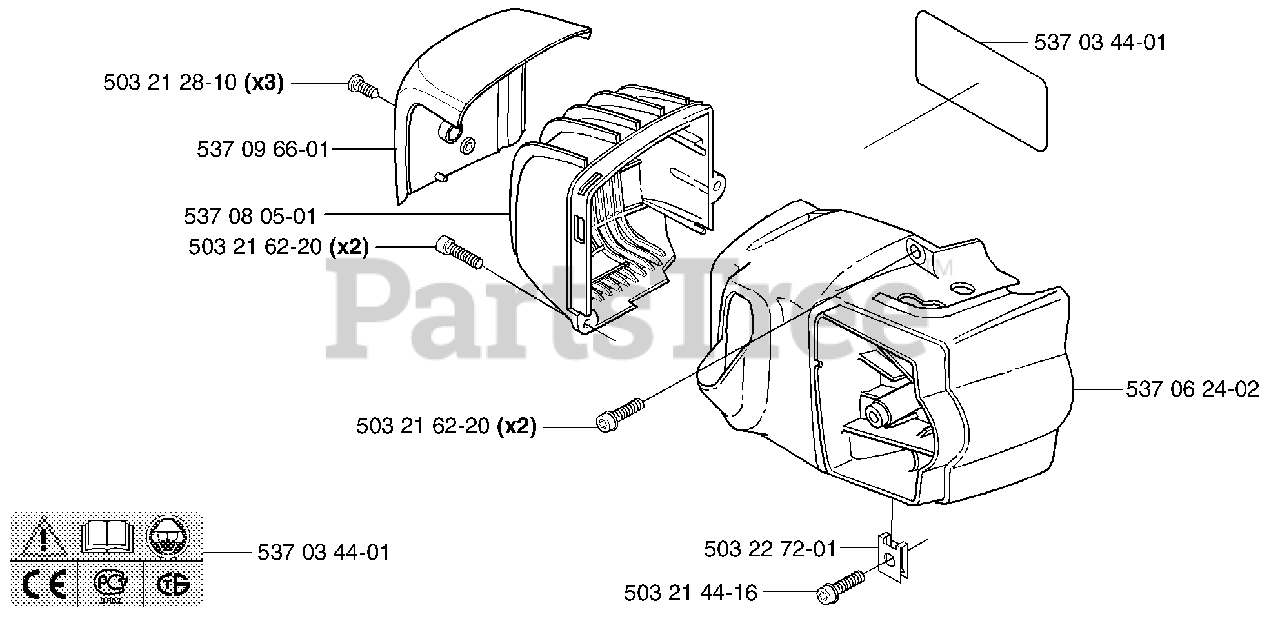 503 21 28-10 (x3)

537 09 66-01

537 08 05-01

503 21 62-20 (x2)

537 03 44-01

PartsTree™

503 21 62-20 (x2)

537 06 24-02

CE

537 03 44-01

503 22 72-01

503 21 44-16