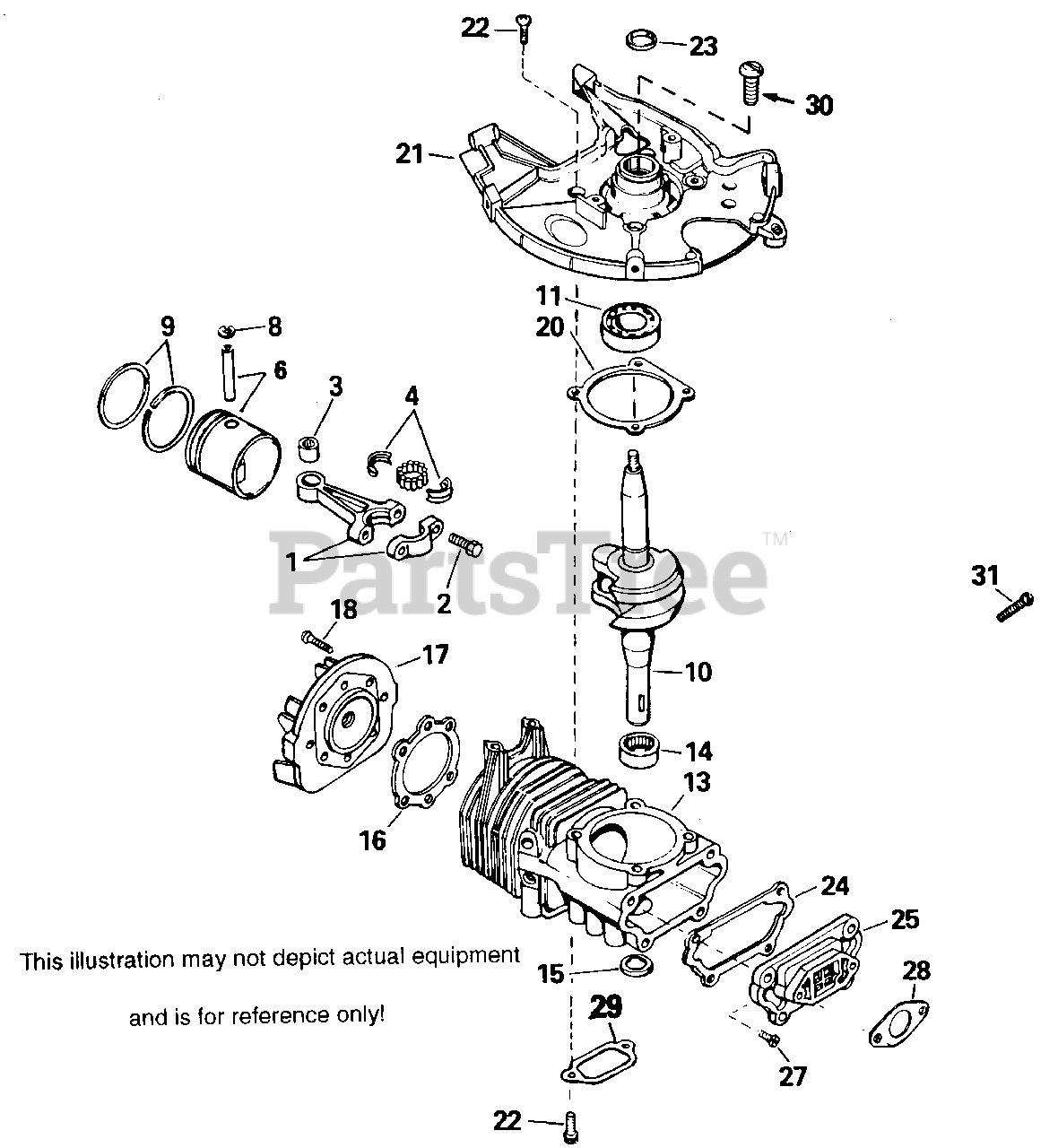 22
23
30
21
11
20
9
8
6
3
4
1
2
PartsTree™
31
18
17
10
14
13
16
24
25
This illustration may not depict actual equipment
and is for reference only!
15
28
29
27
22