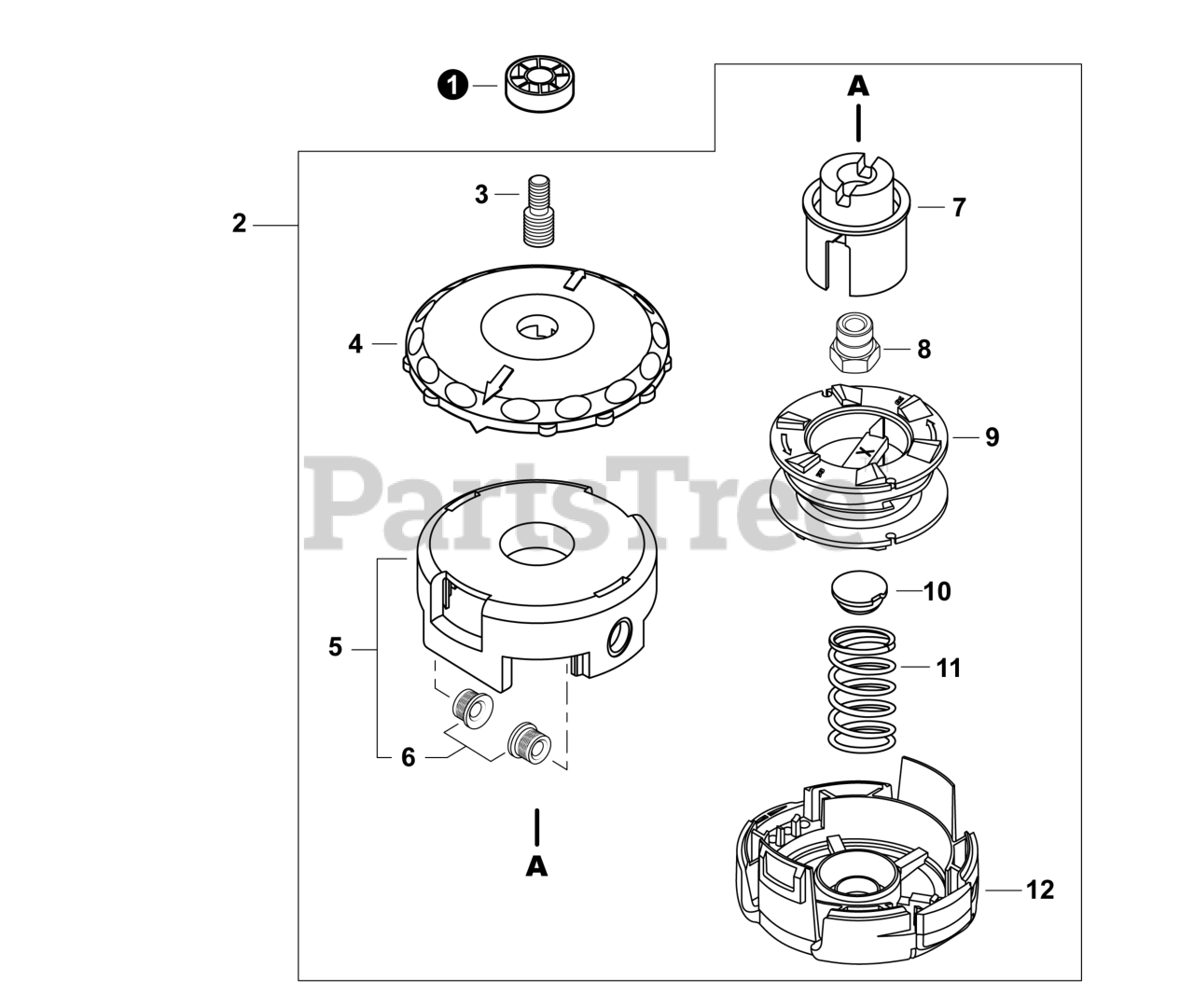 1
A
2
3
7
4
8
9
PartsTree
10
5
11
6
A
12