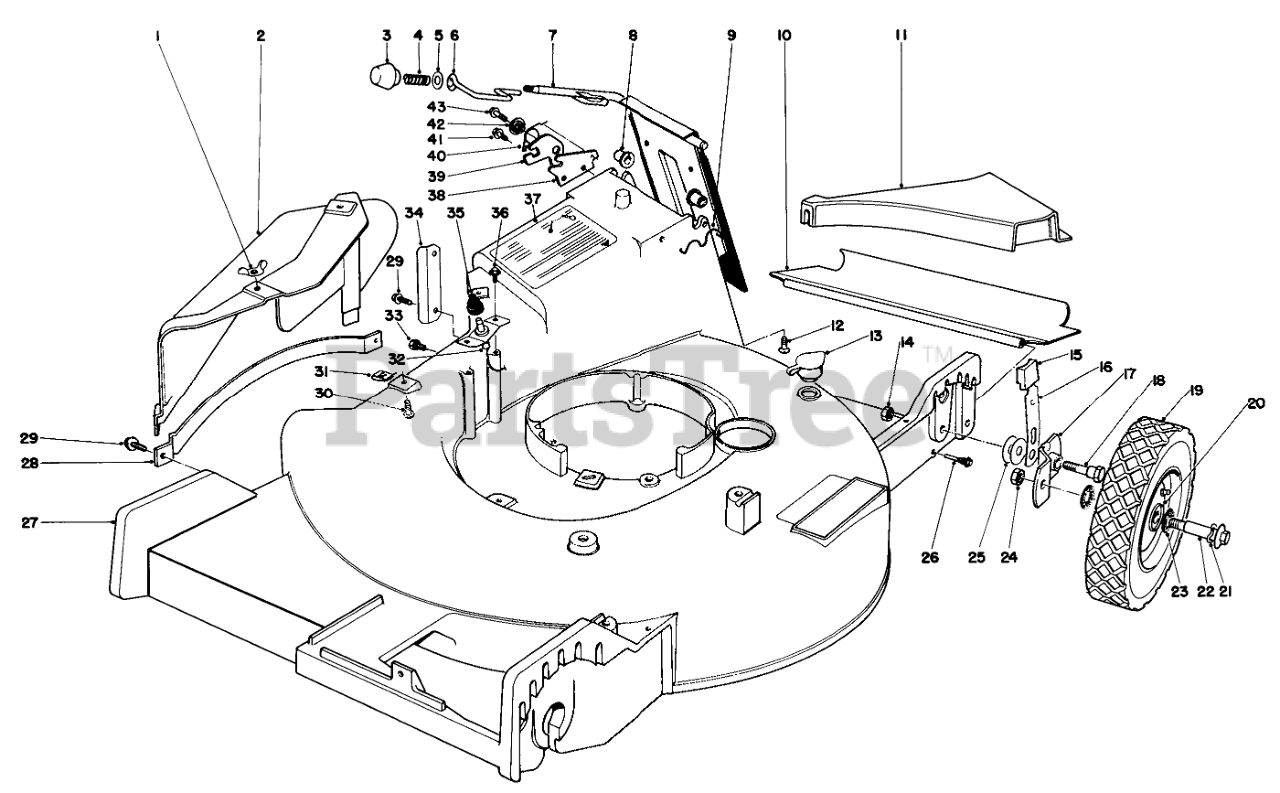 1
2
3
4
5
6
7
8
9
10
11
43
42
41
40
39
38
37
34
35
36
29
33
32
31
30
12
13
14
15
16
17
18
19
20
29
28
27
26
25
24
23
22
21
PartsTree™