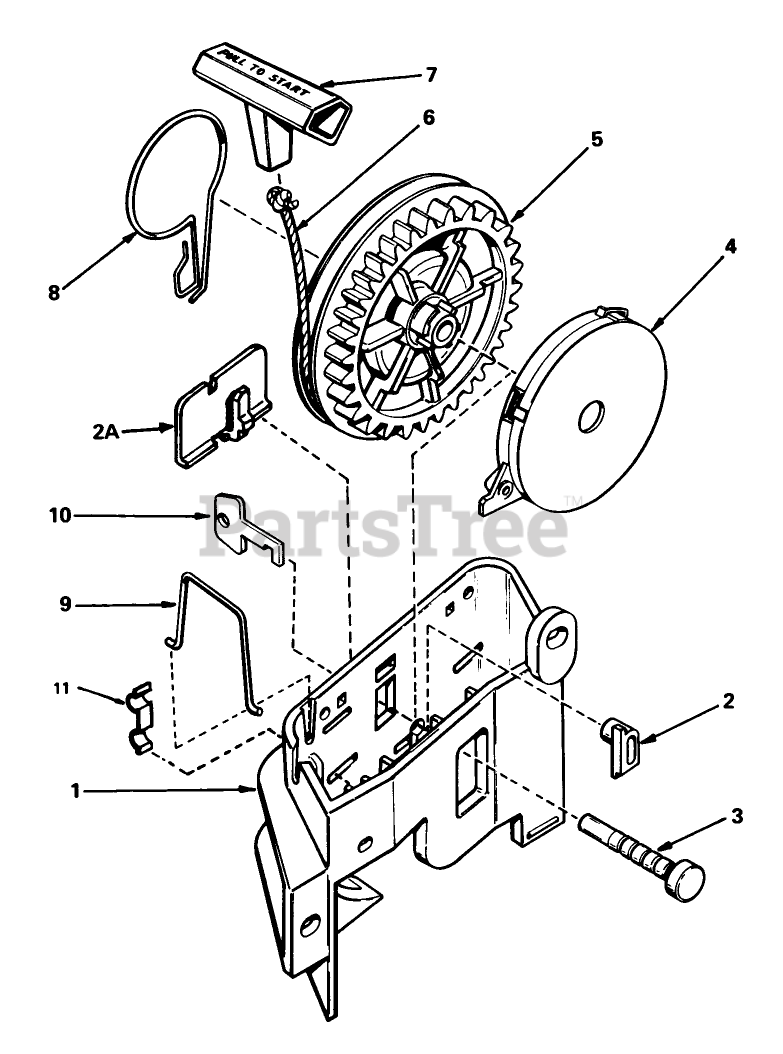 PULL TO START
7
6
5
4
8
2A
10
PartsTree™
9
11
2
1
3