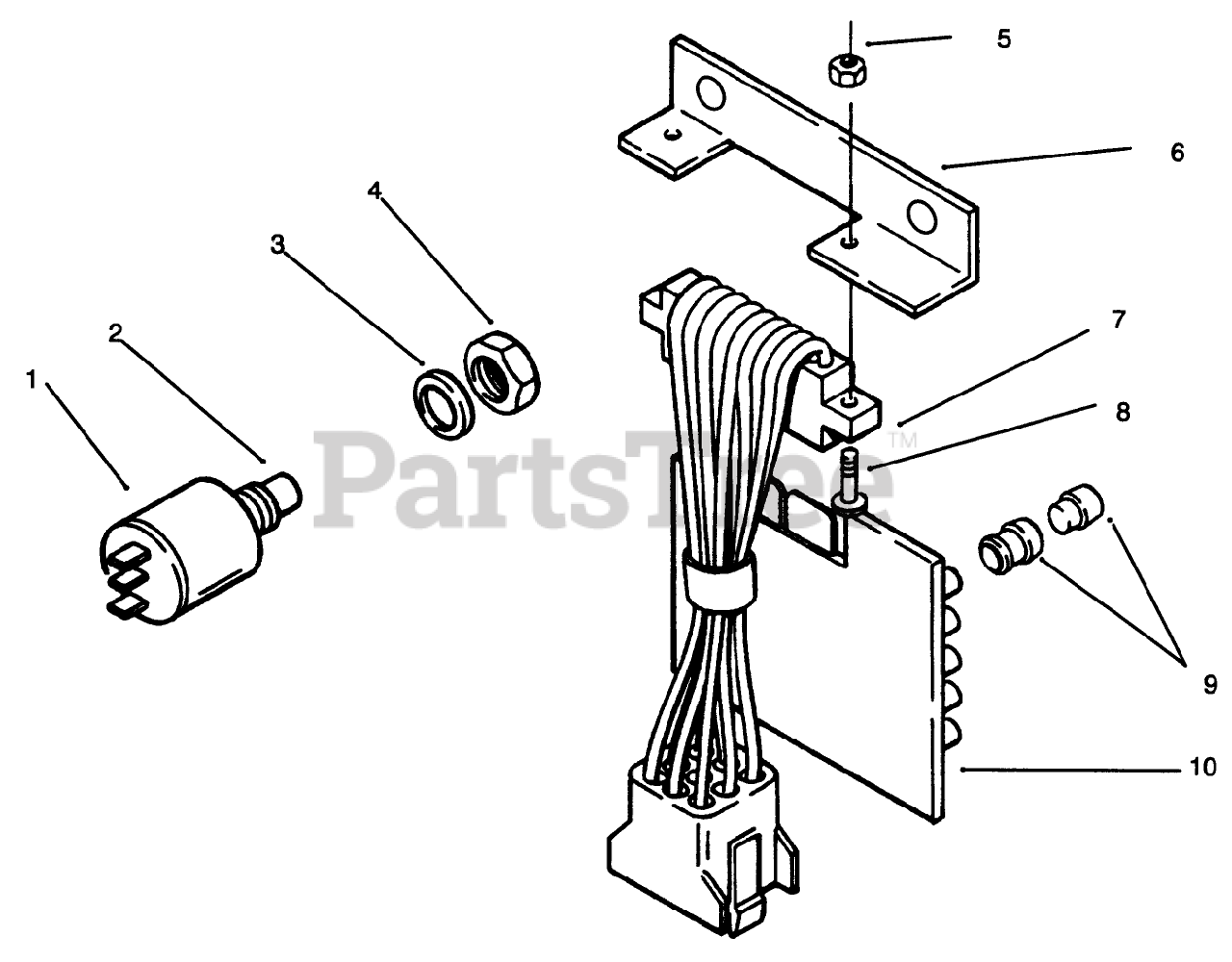 5
6
4
3
2
1
7
8
PartsTree™
9
10