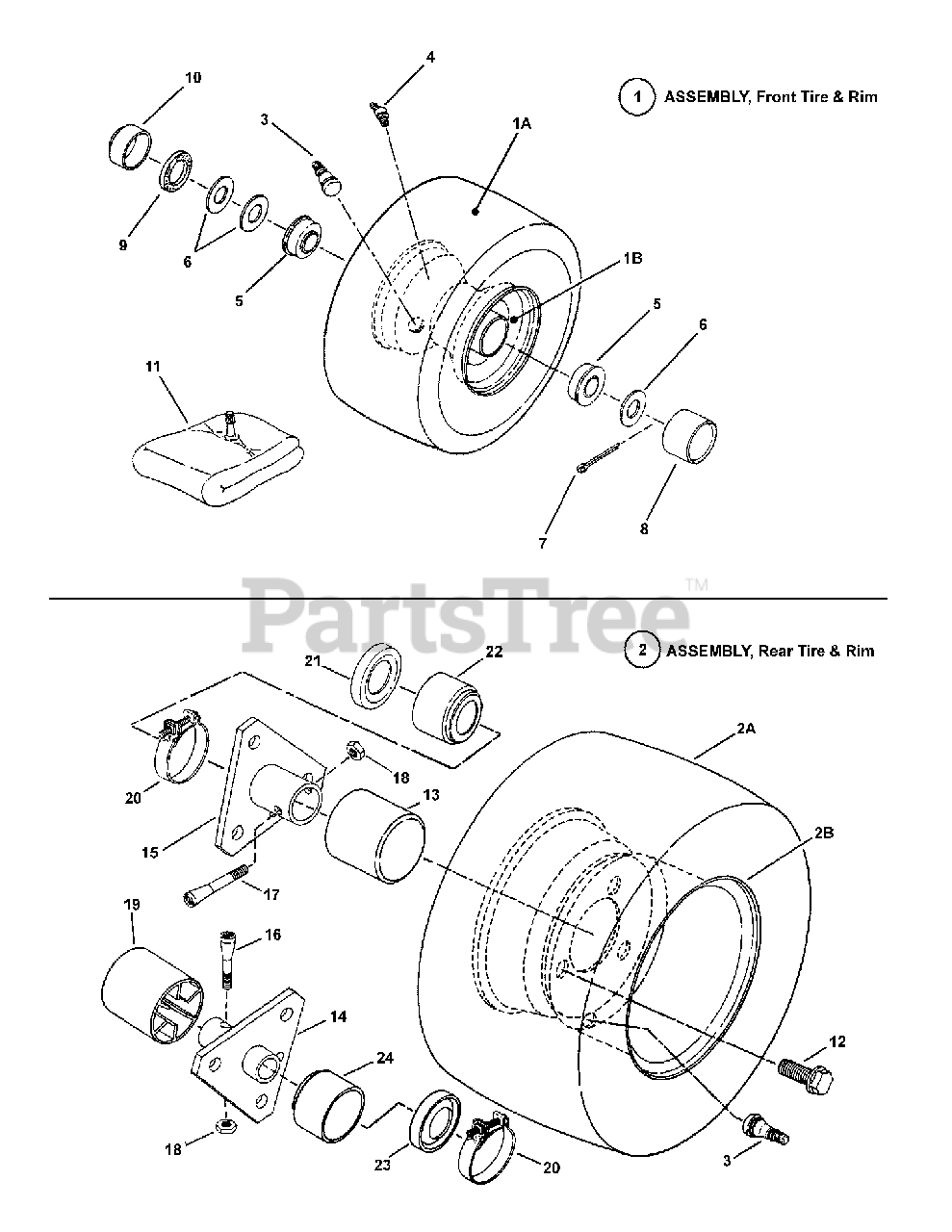 1 ASSEMBLY, Front Tire & Rim

10
4
3
1A
9
6
5
1B
5
6
11
7
8

PartsTree™

2 ASSEMBLY, Rear Tire & Rim

21
22
2A
20
18
13
15
2B
17
19
16
14
24
12
18
23
20
3