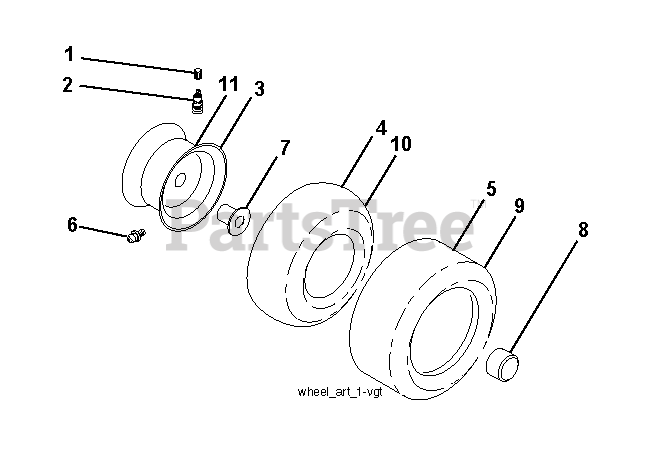 1
2
11
3
7
4
10
5
9
8
6
PartsTree™
wheel_art_1-vgt