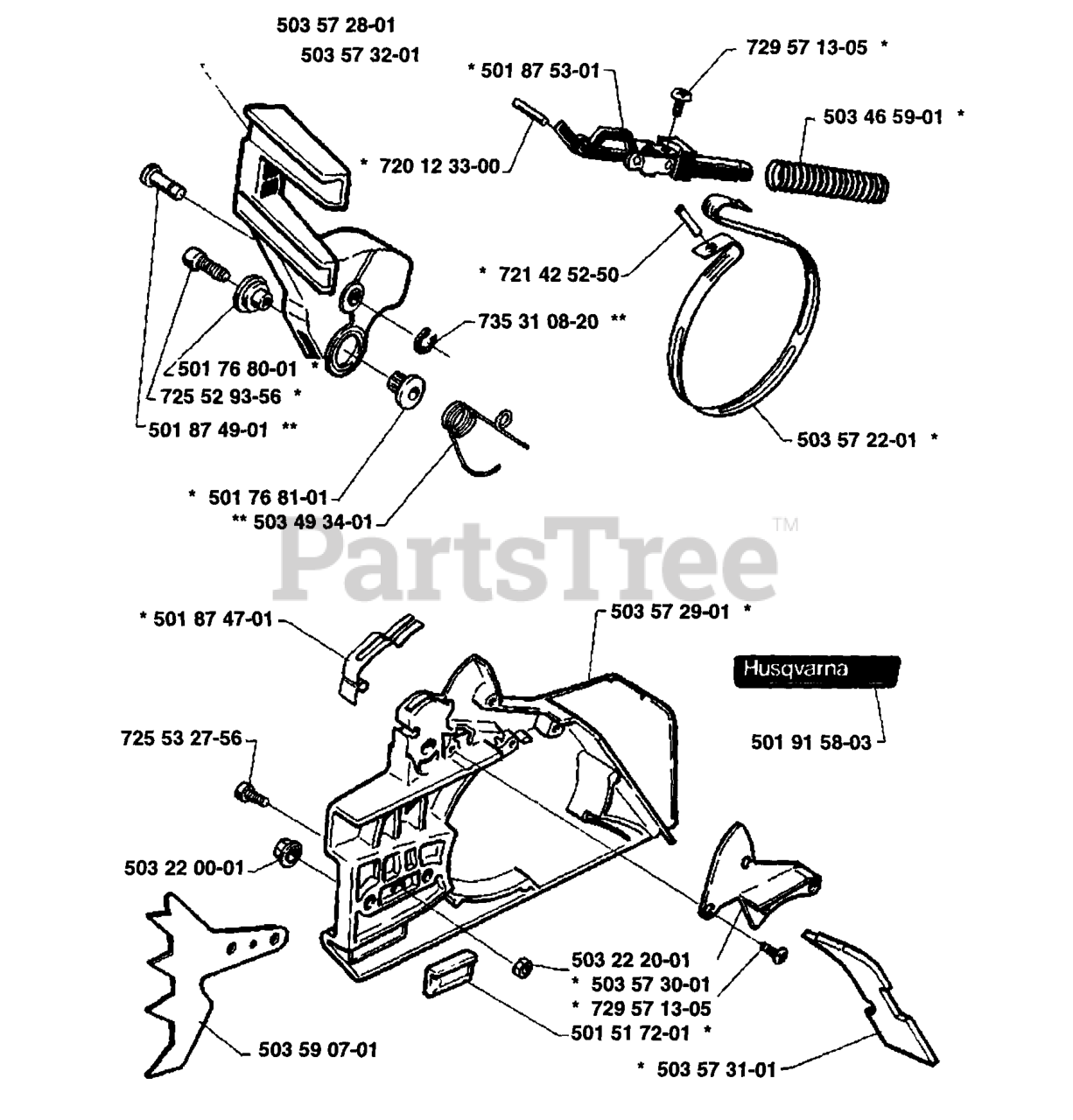 503 57 28-01
503 57 32-01
* 501 87 53-01
729 57 13-05 *
503 46 59-01 *
* 720 12 33-00
* 721 42 52-50
735 31 08-20 **
501 76 80-01 *
725 52 93-56 *
501 87 49-01 **
503 57 22-01 *
* 501 76 81-01
** 503 49 34-01

PartsTree™

* 501 87 47-01
503 57 29-01 *
Husqvarna
501 91 58-03
725 53 27-56
503 22 00-01
503 22 20-01
* 503 57 30-01
* 729 57 13-05
501 51 72-01 *
503 59 07-01
* 503 57 31-01