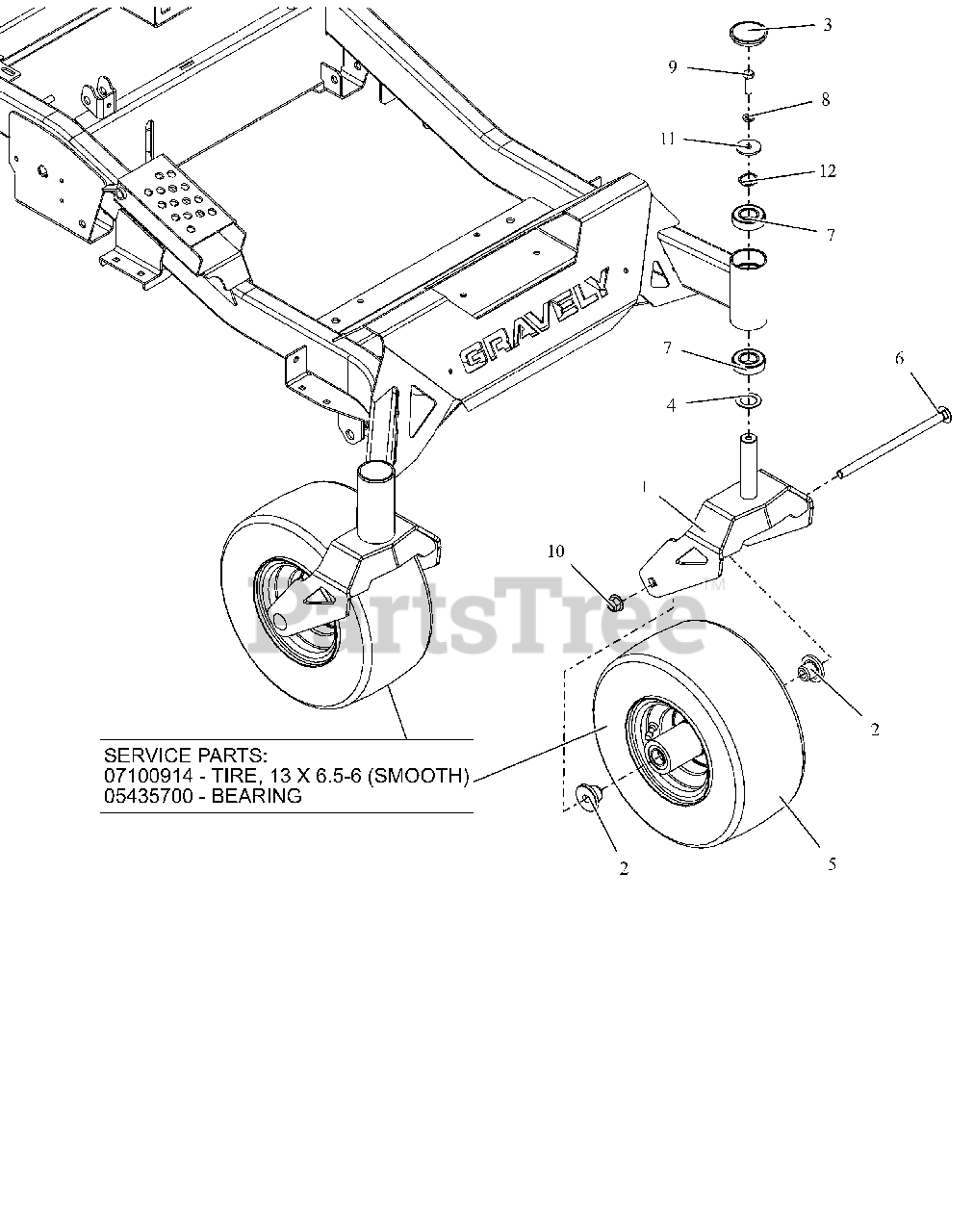 3
9
8
11
12
7
GRAVELY
7
4
6
1
10
PartsTree™
2
SERVICE PARTS:
07100914 - TIRE, 13 X 6.5-6 (SMOOTH)
05435700 - BEARING
2
5