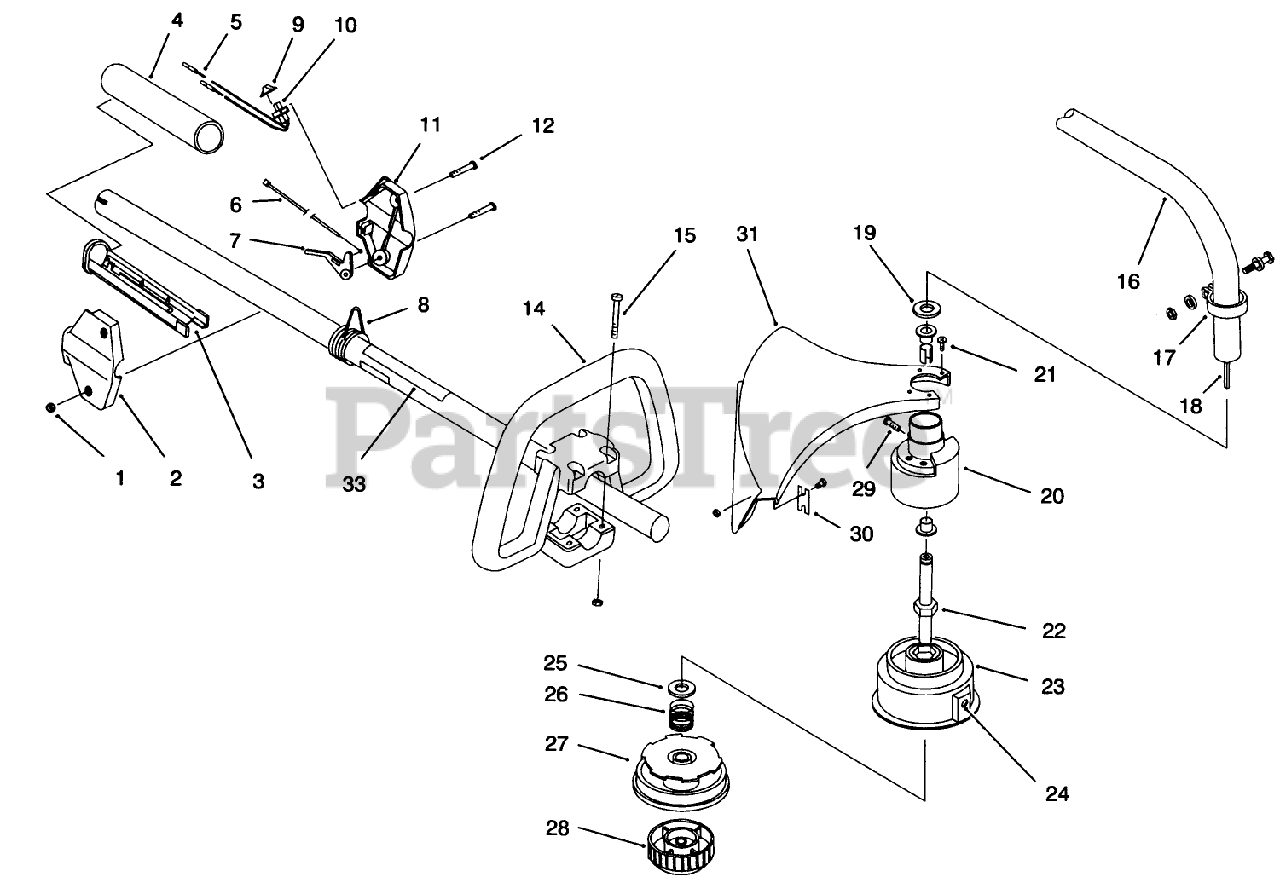 4
5
9
10
11
12
6
7
15
31
19
16
8
14
21
17
18
1
2
3
33
PartsTree
29
20
30
22
25
26
23
27
24
28