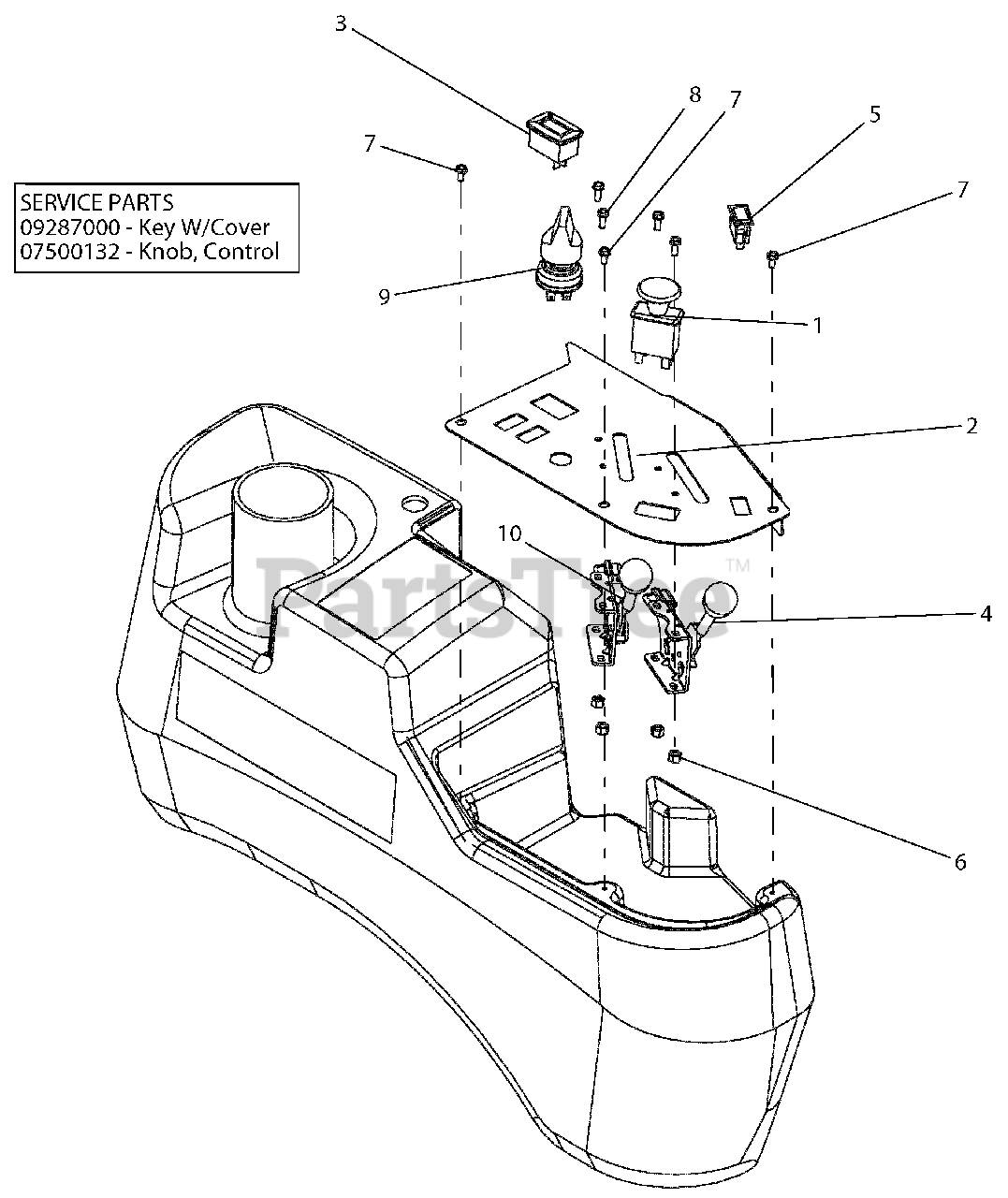 3

8

7

5

7

7

SERVICE PARTS
09287000 - Key W/Cover
07500132 - Knob, Control

9

1

2

10

PartsTree™

4

6