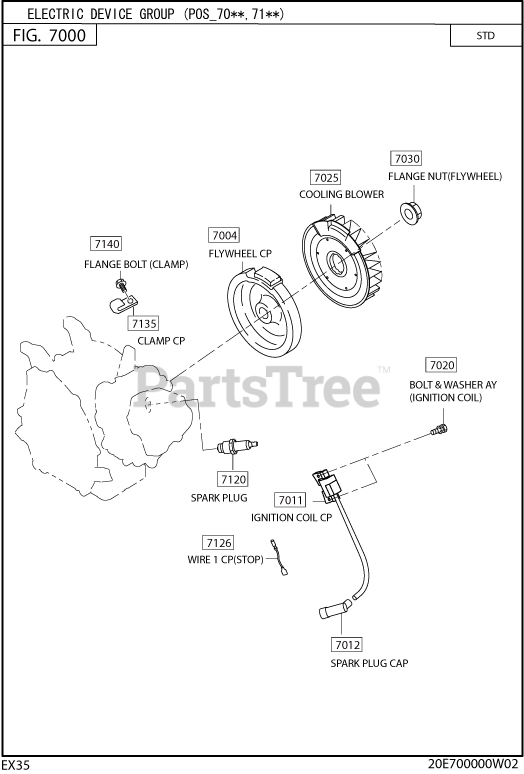 ELECTRIC DEVICE GROUP (POS_70**, 71**)
FIG. 7000
STD

7030
FLANGE NUT(FLYWHEEL)

7025
COOLING BLOWER

7004
FLYWHEEL CP

7140
FLANGE BOLT (CLAMP)

7135
CLAMP CP

PartsTree™

7020
BOLT & WASHER AY (IGNITION COIL)

7120
SPARK PLUG

7011
IGNITION COIL CP

7126
WIRE 1 CP(STOP)

7012
SPARK PLUG CAP

EX35
20E700000W02