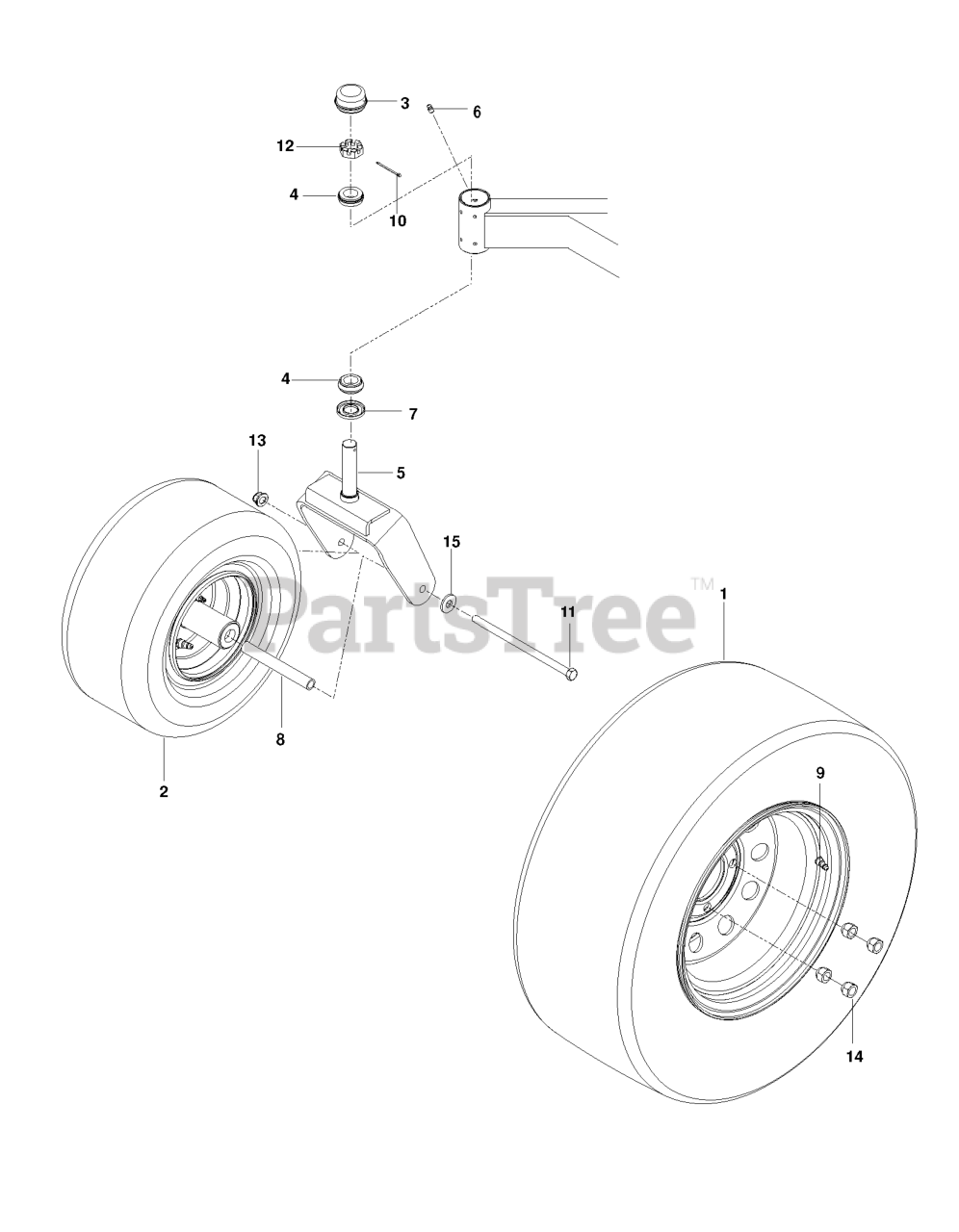 3
6
12
4
10
4
7
13
5
15
PartsTree™
1
11
8
2
9
14