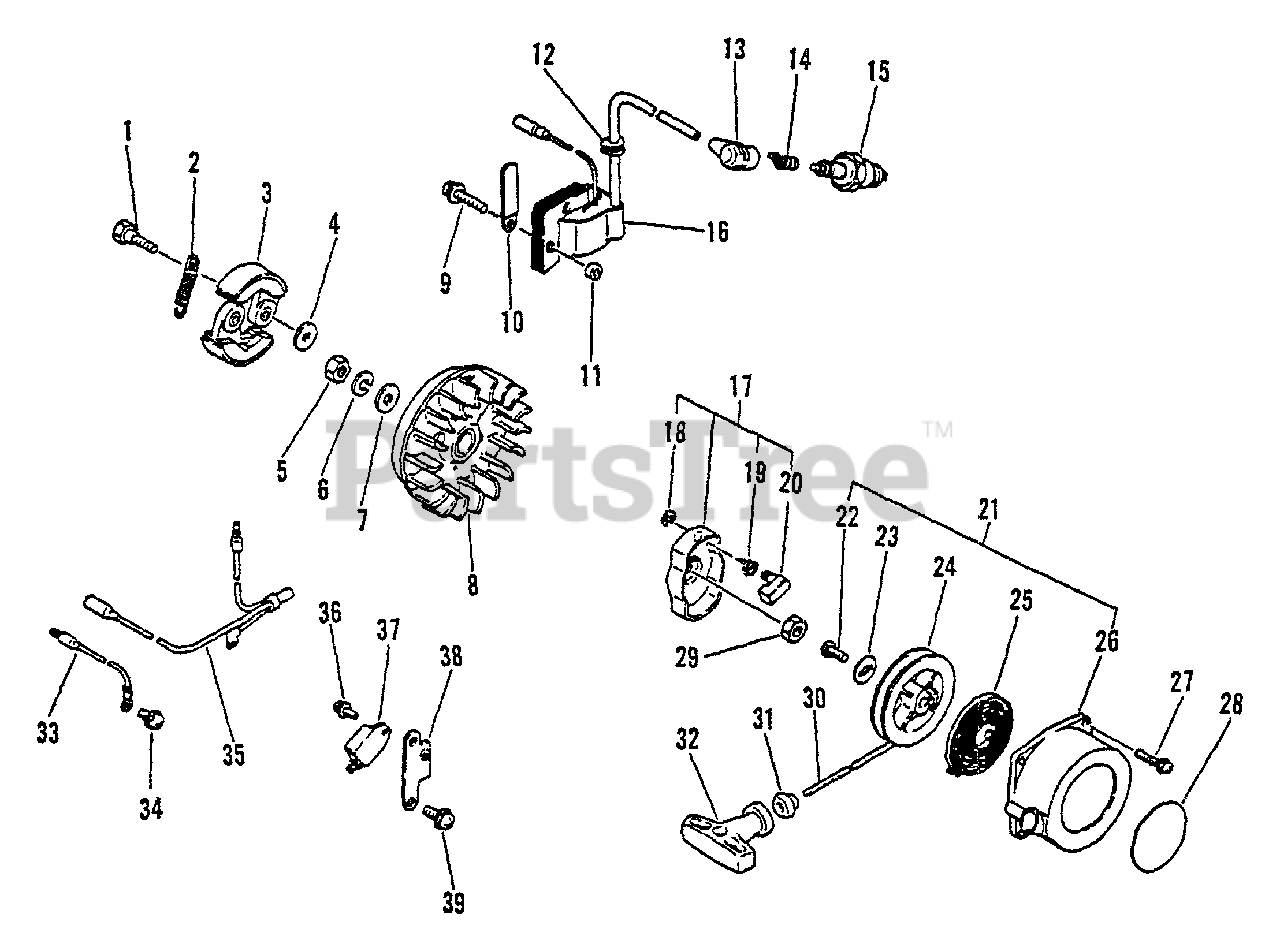 1
2
3
4
5
6
7
8
9
10
11
12
13
14
15
16
17
18
19
20
21
22
23
24
25
26
27
28
29
30
31
32
33
34
35
36
37
38
39
PartsTree™