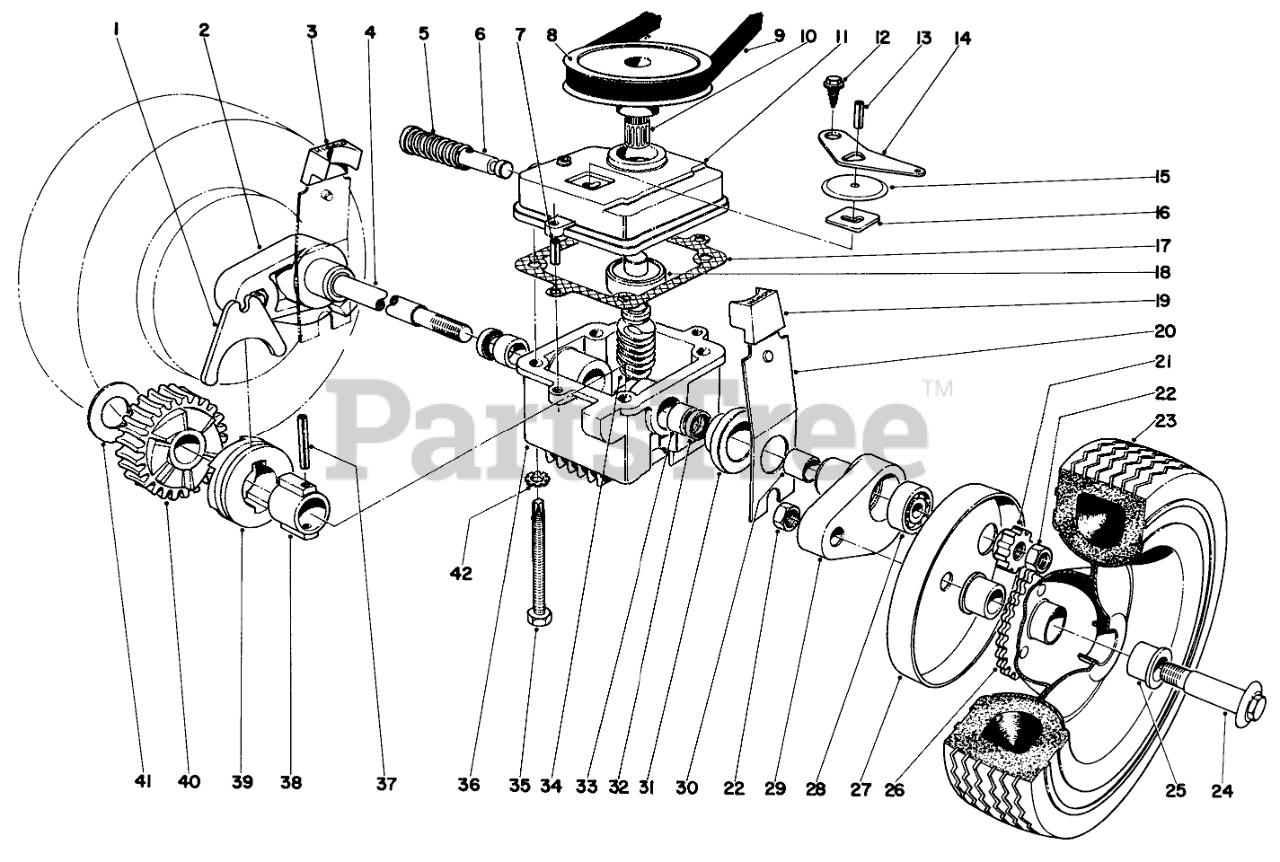 1 2 3 4 5 6 7 8 9 10 11 12 13 14

15

16

17

18

19

20

21

22

23

PartsTree™

42

41 40 39 38 37 36 35 34 33 32 31 30 22 29 28 27 26 25 24