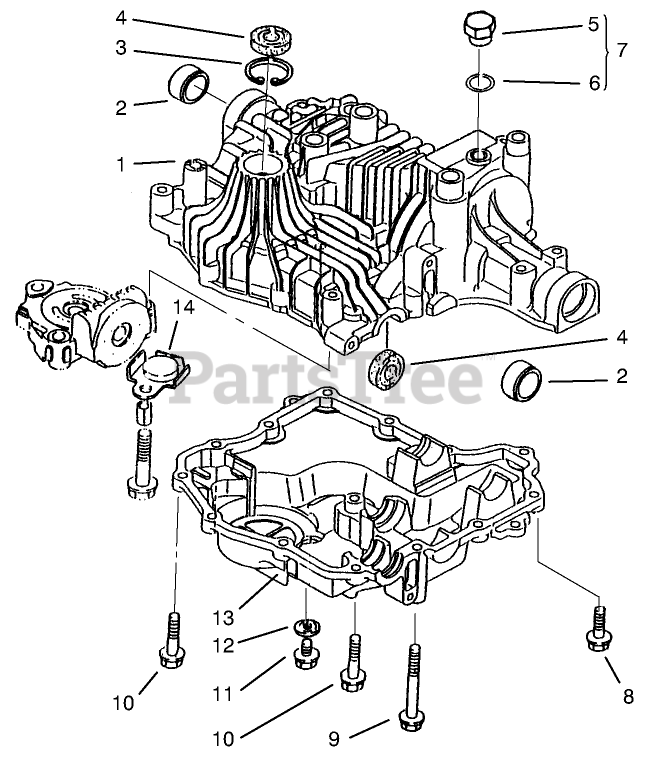 4
3
2
1
5
6
7
14
4
2
PartsTree
13
12
11
10
10
9
8