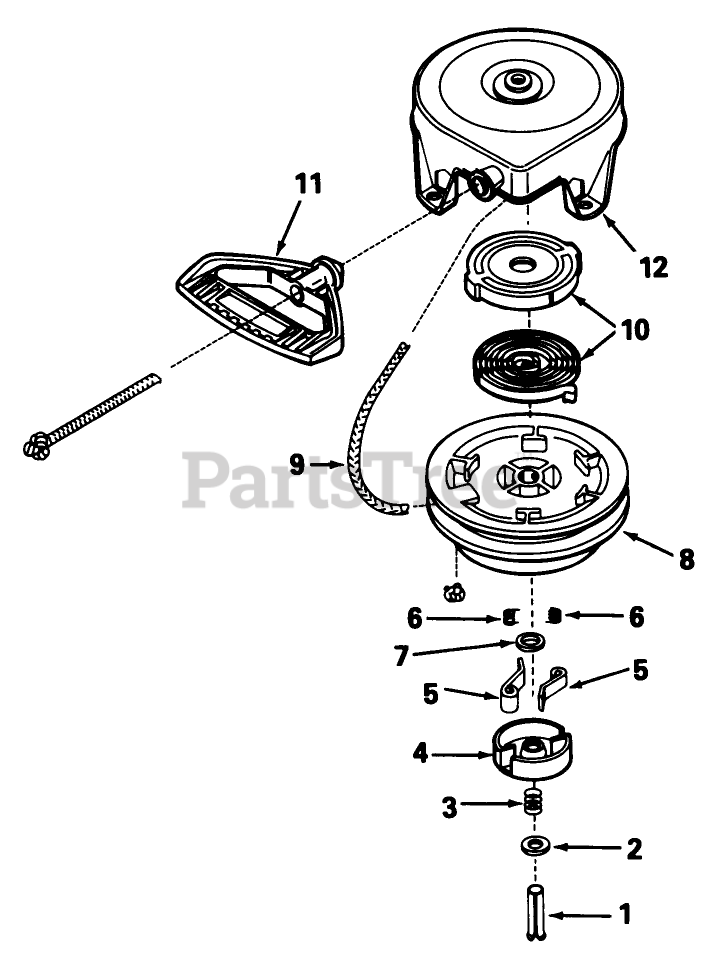 11

12

10

9

PartsTree

8

6

6

7

5

5

4

3

2

1