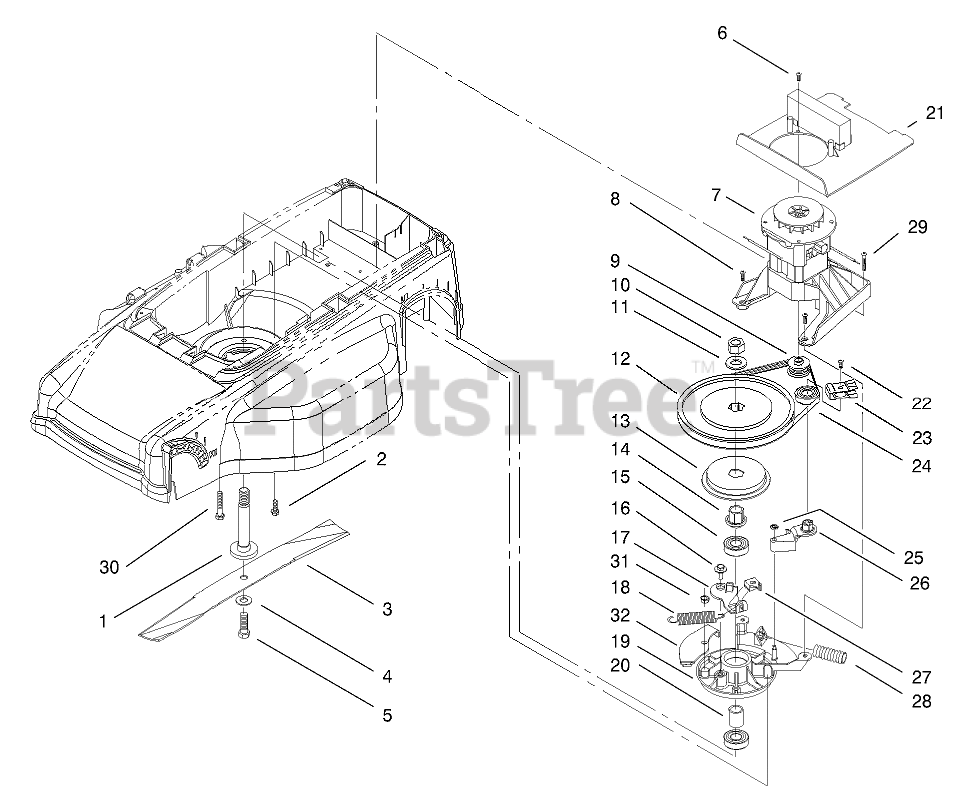 6
21
7
8
29
9
10
11
12
PartsTree™
22
23
24
13
14
15
16
17
31
18
32
19
20
25
26
27
28
2
30
1
3
4
5