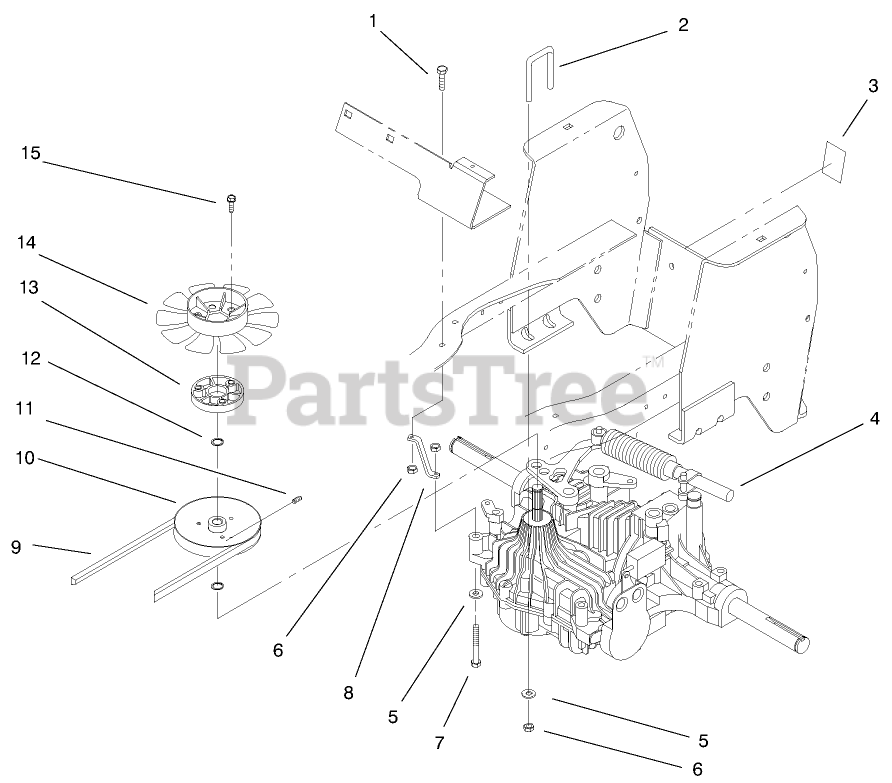 1
2
3
15
14
13
12
11
10
9
PartsTree™
4
6
8
5
7
5
6