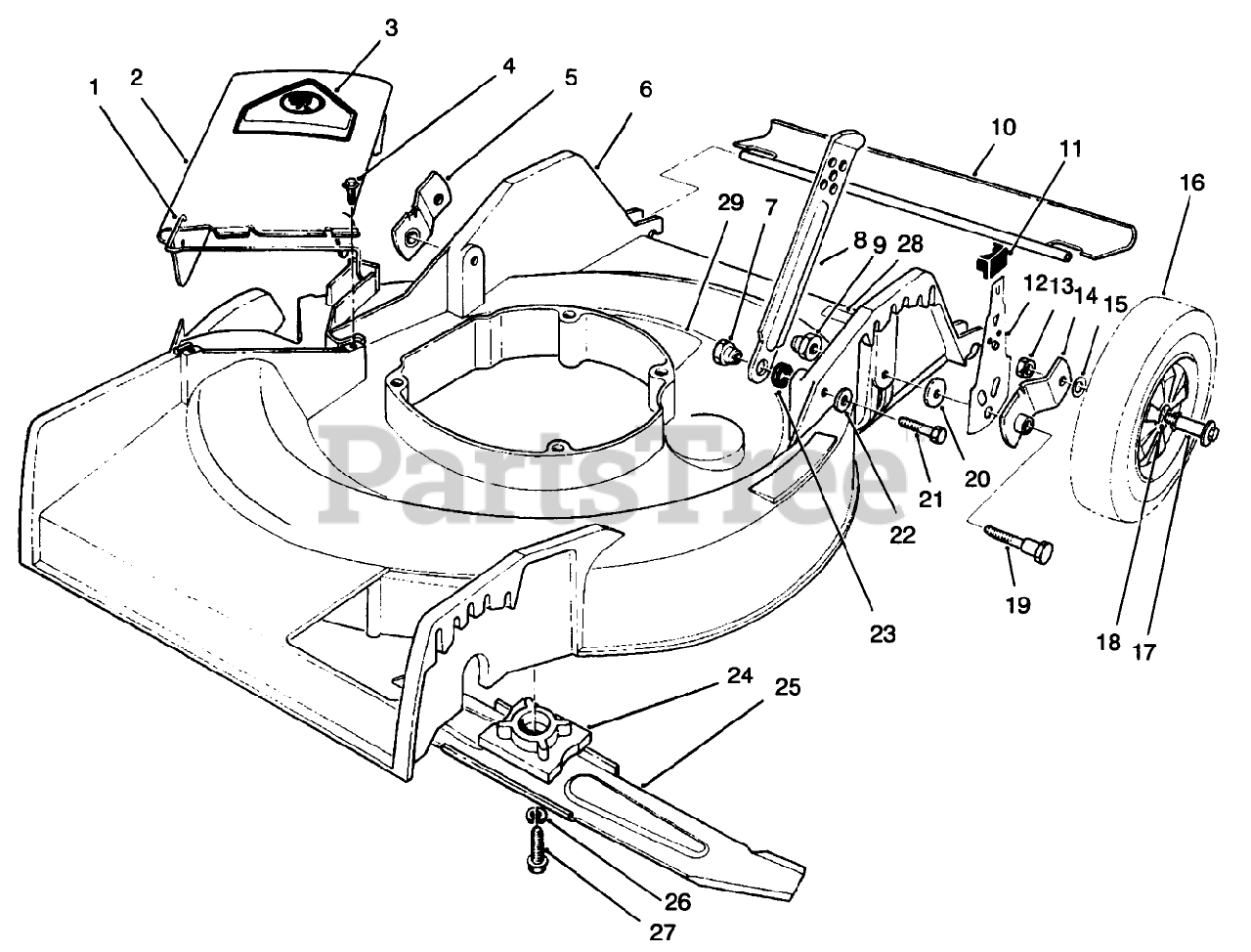 3
1
2
4
5
6
10
11
16
29
7
8
9
28
12
13
14
15
PartsTree
21
20
22
19
23
18
17
24
25
26
27