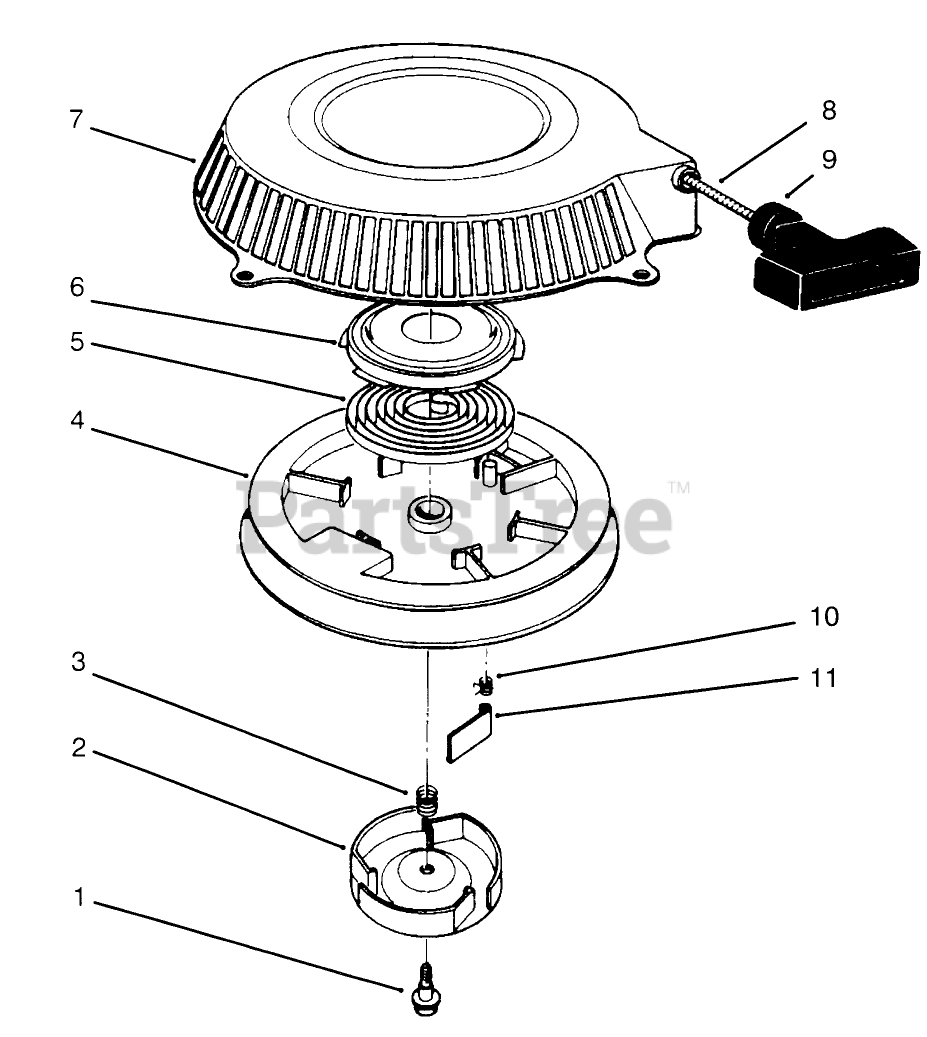 7
8
9
6
5
4
PartsTree™
10
11
3
2
1