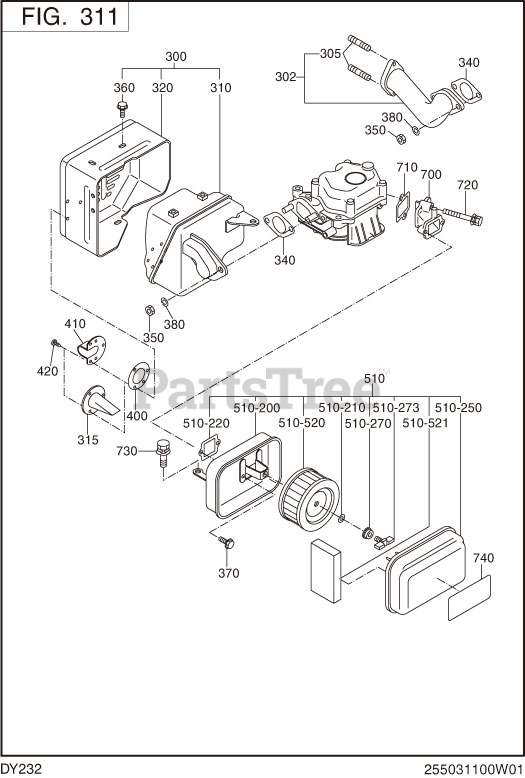 FIG. 311

300
360
320
310
305
302
340
380
350
710
700
720
340
350
380
410
420
400
315
PartsTree™
510
510-200
510-210
510-273
510-250
510-220
510-520
510-270
510-521
730
370
740

DY232
255031100W01