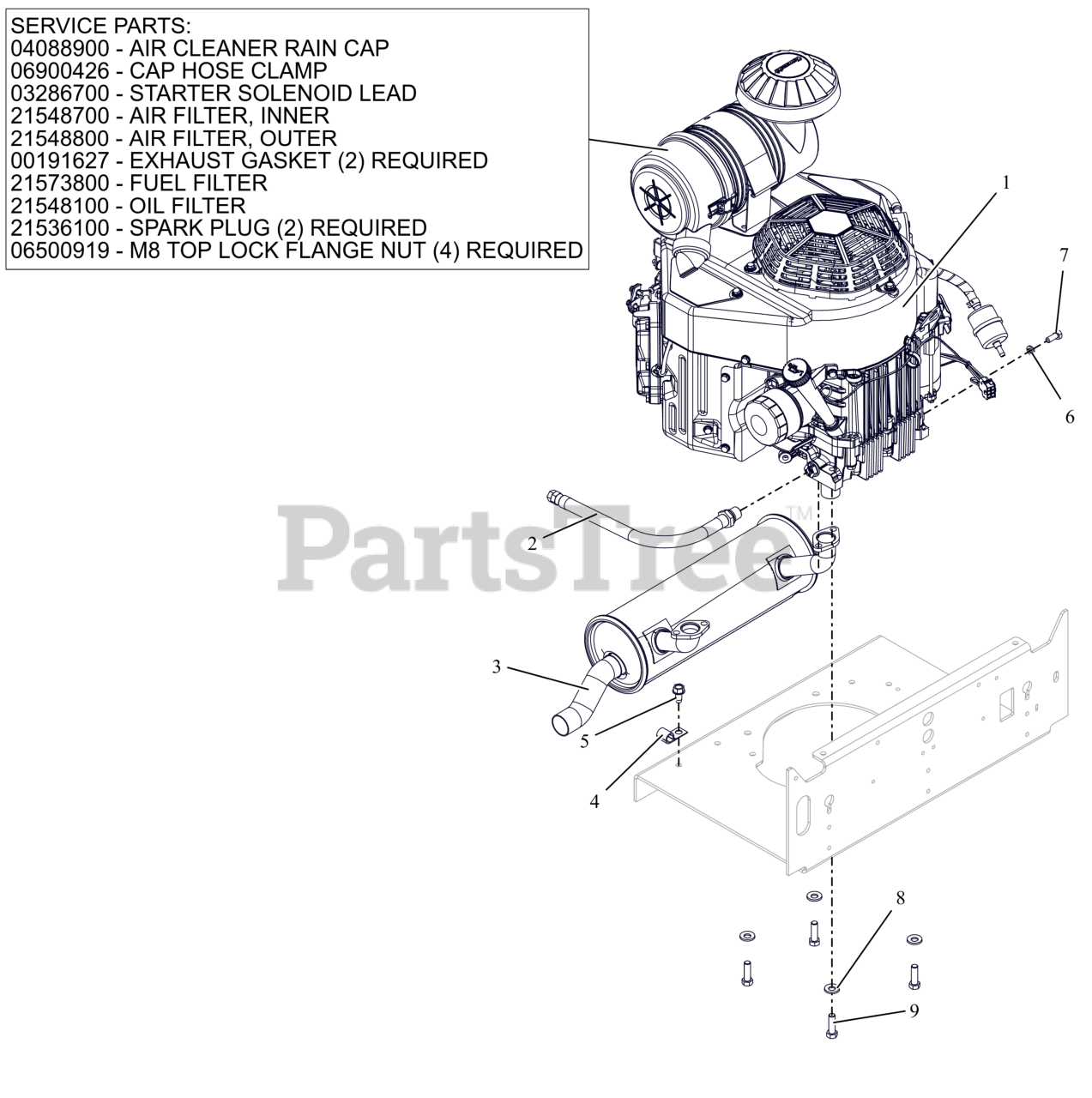 SERVICE PARTS:
04088900 - AIR CLEANER RAIN CAP
06900426 - CAP HOSE CLAMP
03286700 - STARTER SOLENOID LEAD
21548700 - AIR FILTER, INNER
21548800 - AIR FILTER, OUTER
00191627 - EXHAUST GASKET (2) REQUIRED
21573800 - FUEL FILTER
21548100 - OIL FILTER
21536100 - SPARK PLUG (2) REQUIRED
06500919 - M8 TOP LOCK FLANGE NUT (4) REQUIRED

1
7
6
2
PartsTree™
3
5
4
8
9