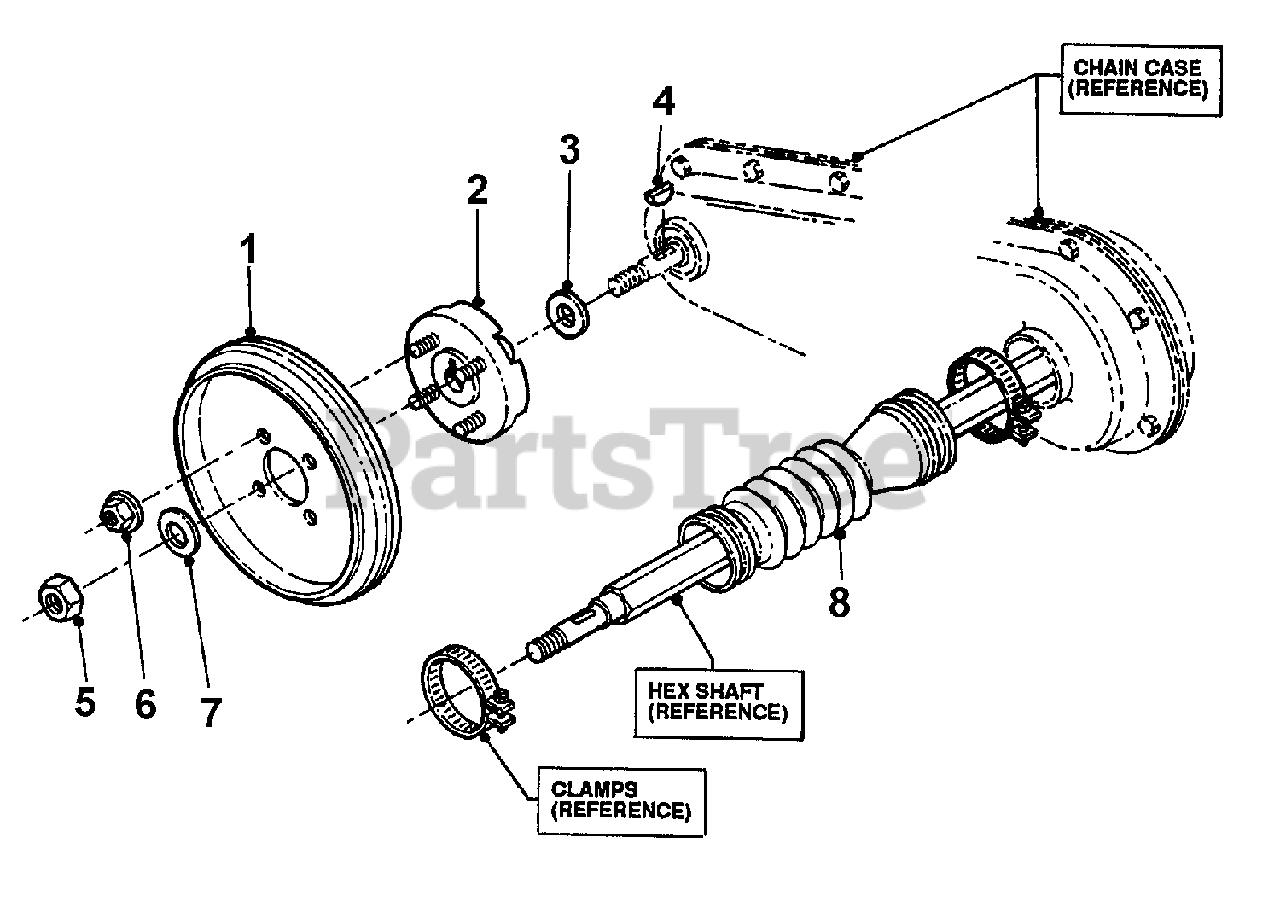 CHAIN CASE (REFERENCE)

4

3

2

1

PartsTree

8

5

6

7

HEX SHAFT (REFERENCE)

CLAMPS (REFERENCE)