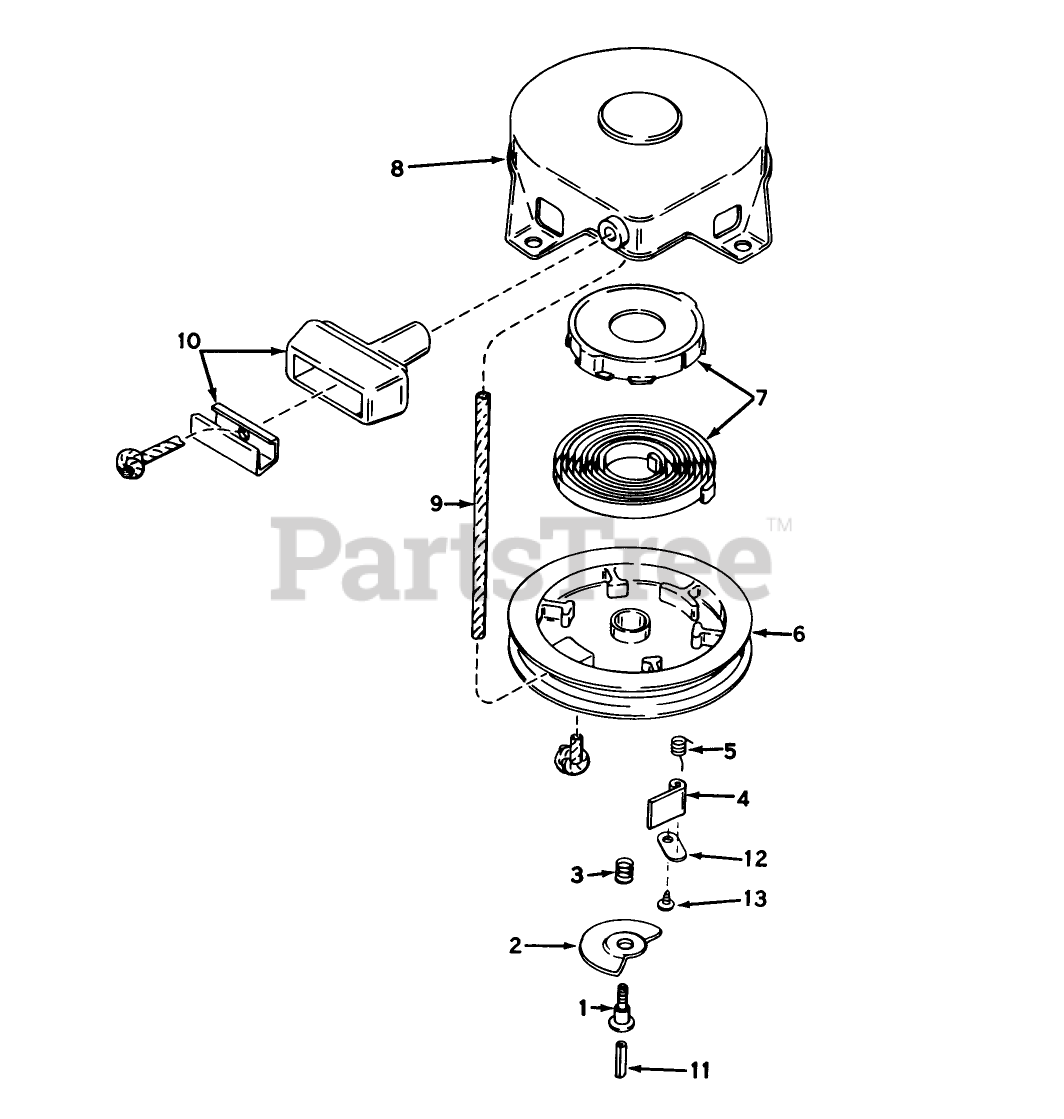 8
10
7
9
PartsTree™
6
5
4
12
3
13
2
1
11