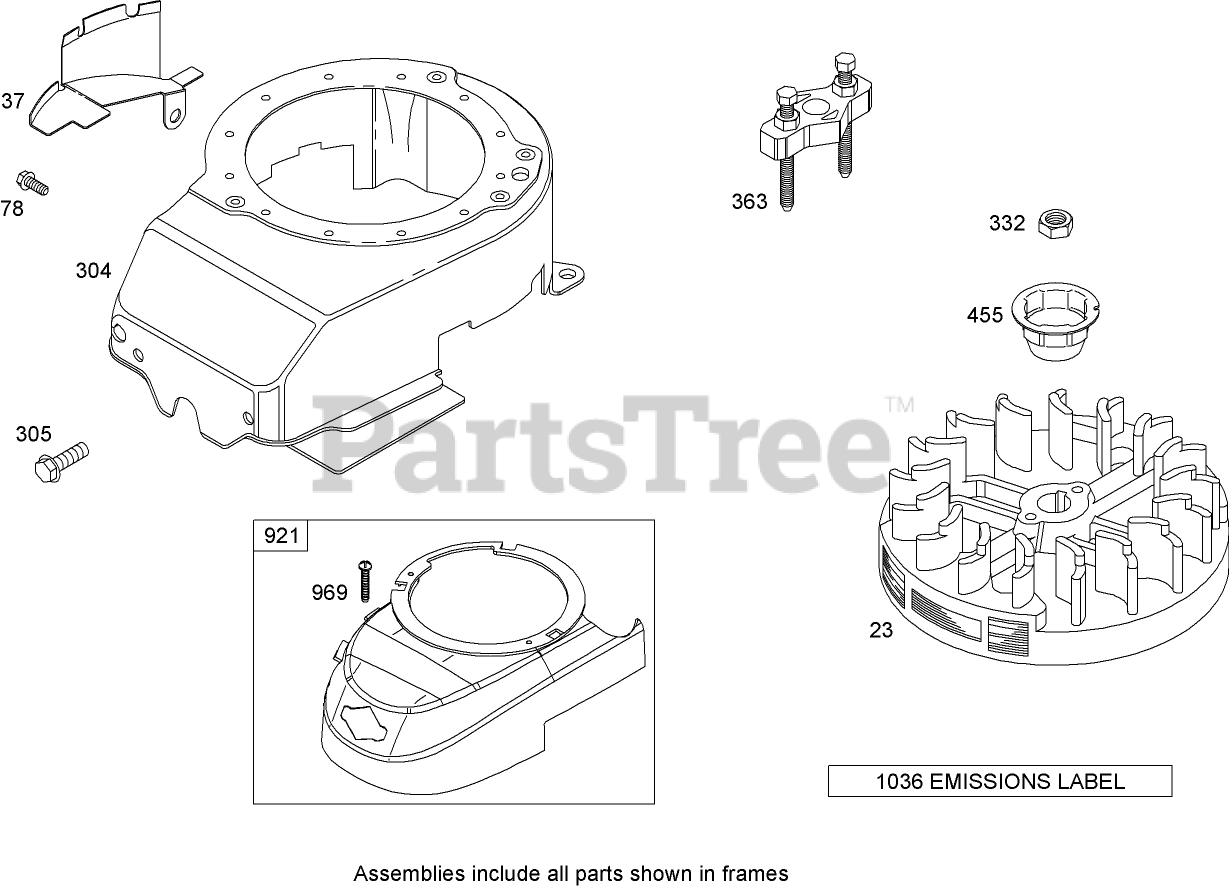 37

78

304

305

363

332

455

PartsTree™

921

969

23

1036 EMISSIONS LABEL

Assemblies include all parts shown in frames