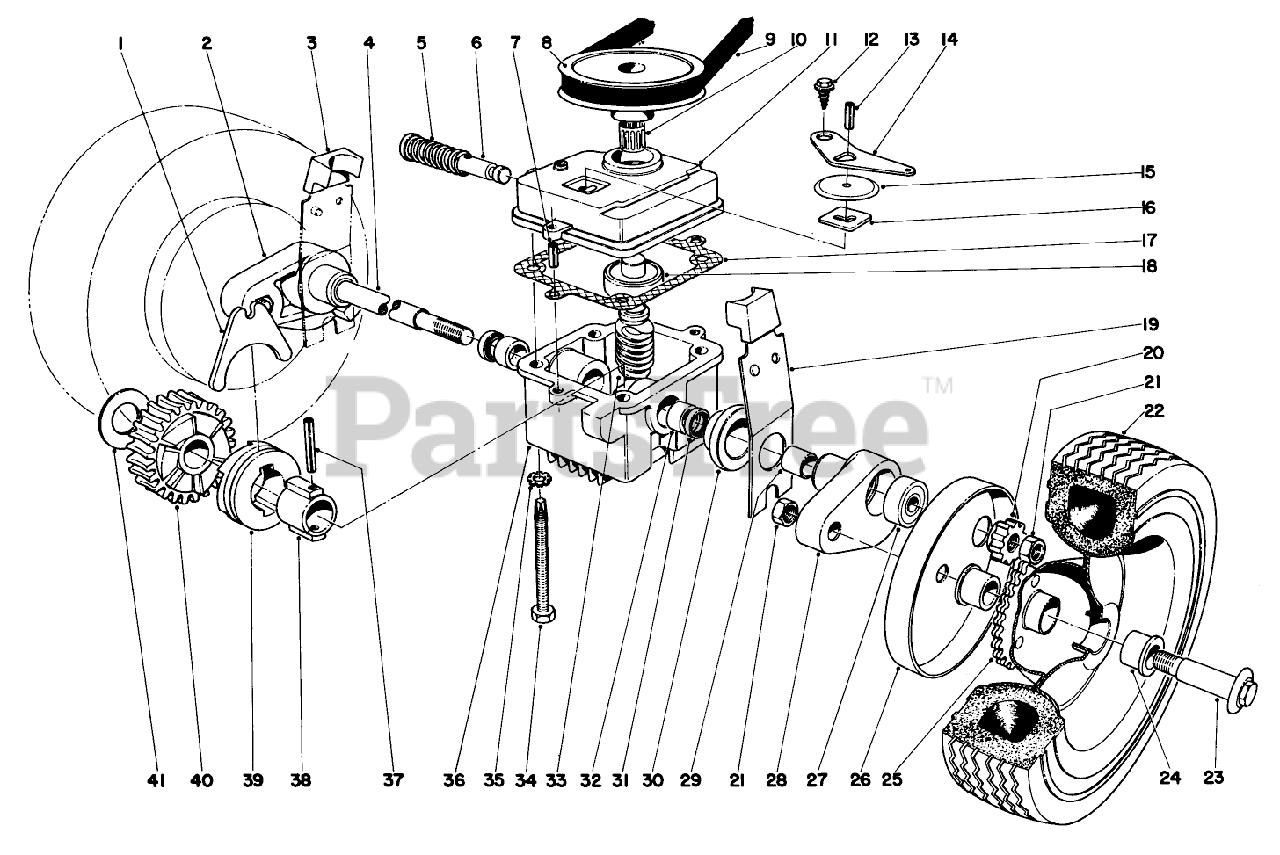 1 2 3 4 5 6 7 8 9 10 11 12 13 14

15

16

17

18

19

20

21

22

PartsTree™

41 40 39 38 37 36 35 34 33 32 31 30 29 21 28 27 26 25 24 23