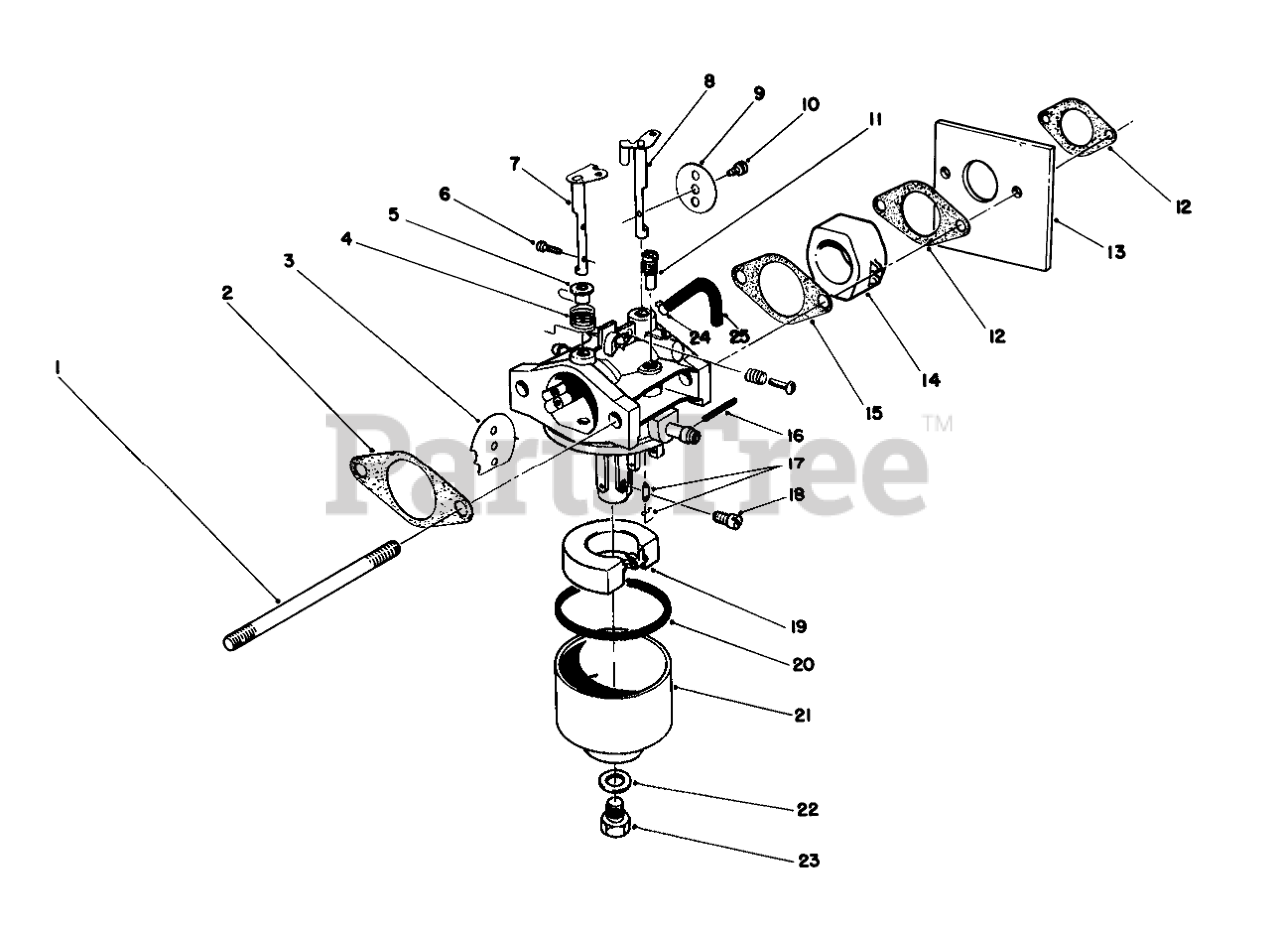 8
9
10
11
7
6
5
4
3
2
1
12
13
12
14
15
24
25
16
17
18
19
20
21
22
23
PartsTree™