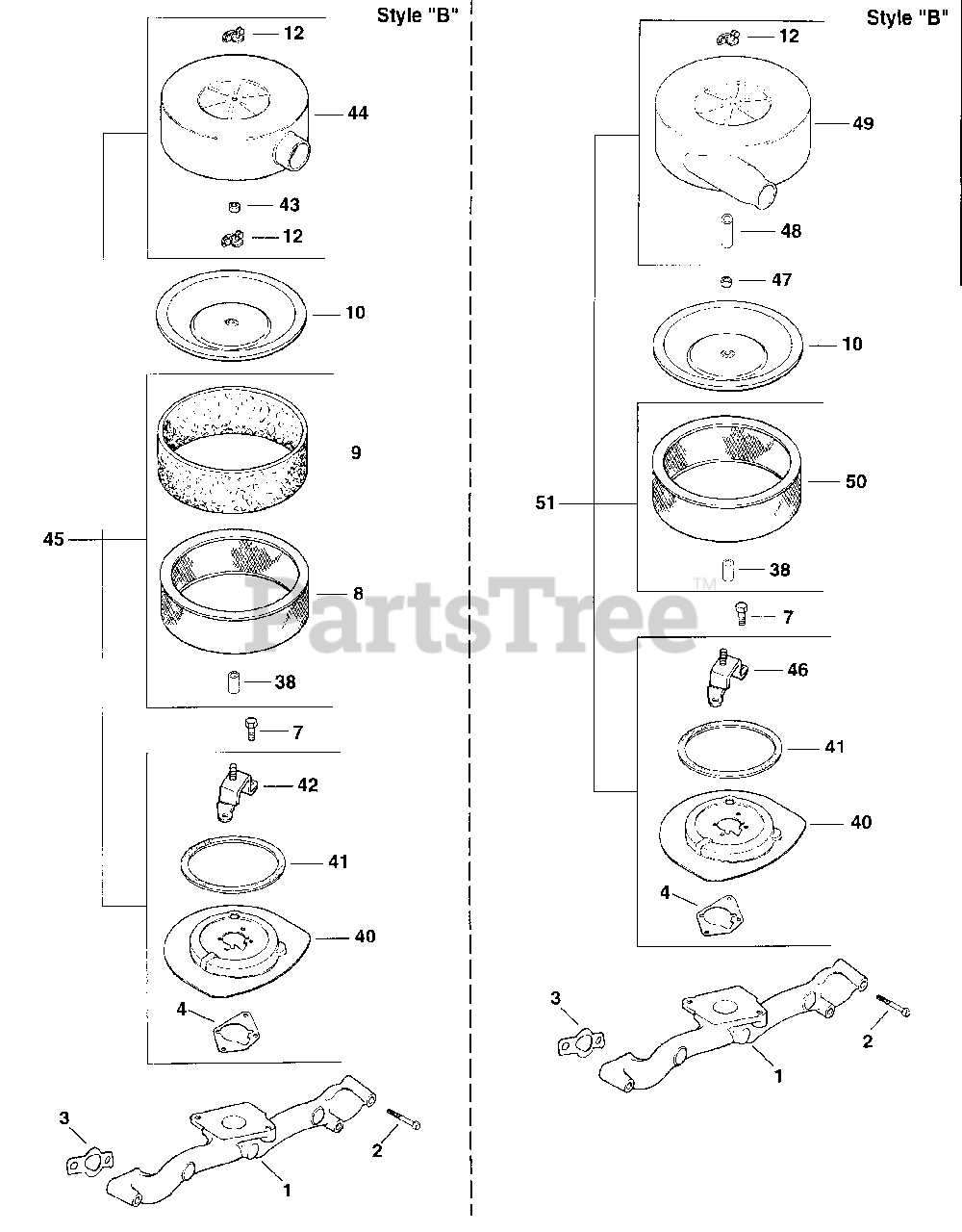 Style "B"

12
44
43
12
10
9
45
8
38
7
42
41
40
4
3
2
1

Style "B"

12
49
48
47
10
50
51
38
7
46
41
40
4
3
2
1

PartsTree™