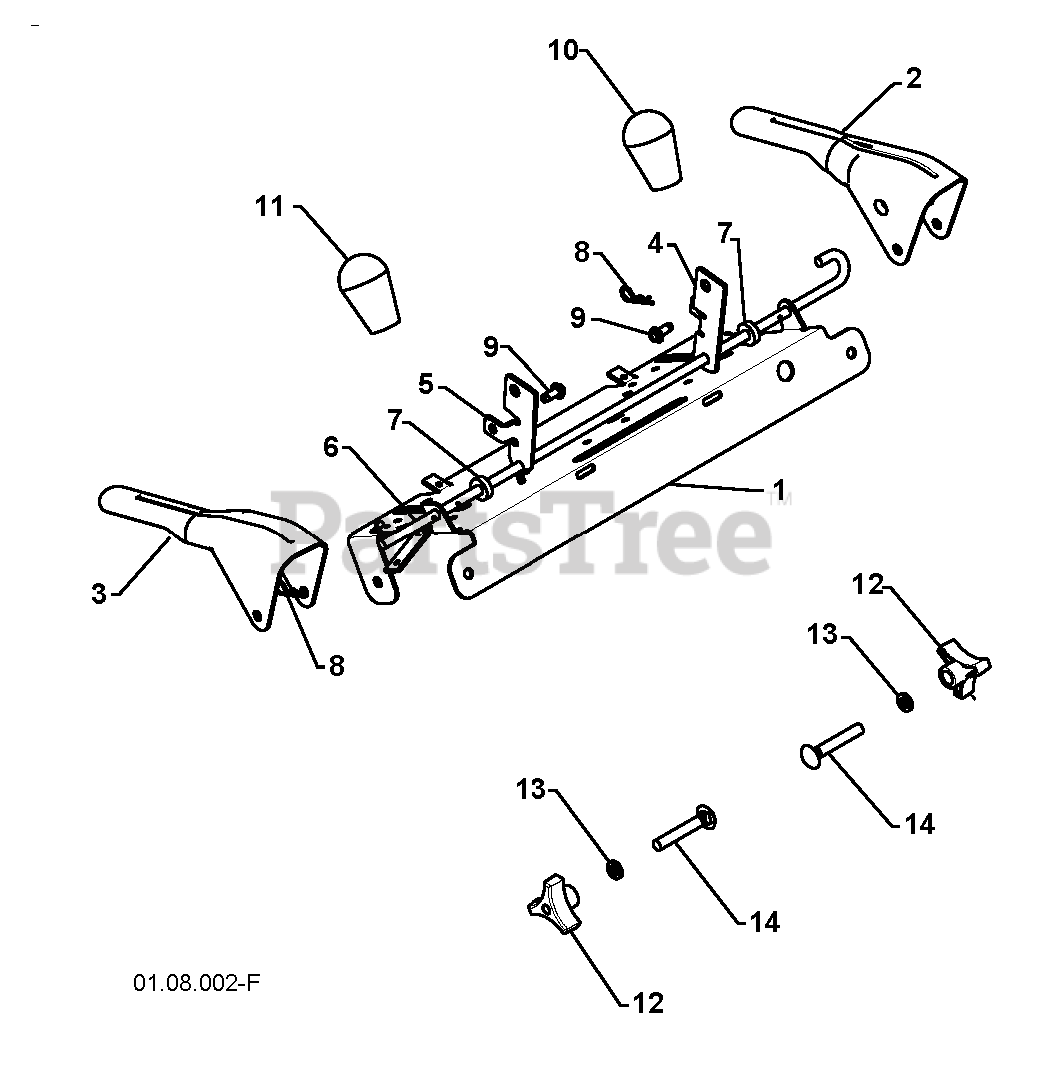 10
2
11
8
4
7
9
9
5
7
6
1
PartsTree™
3
8
12
13
14
13
14
12
01.08.002-F