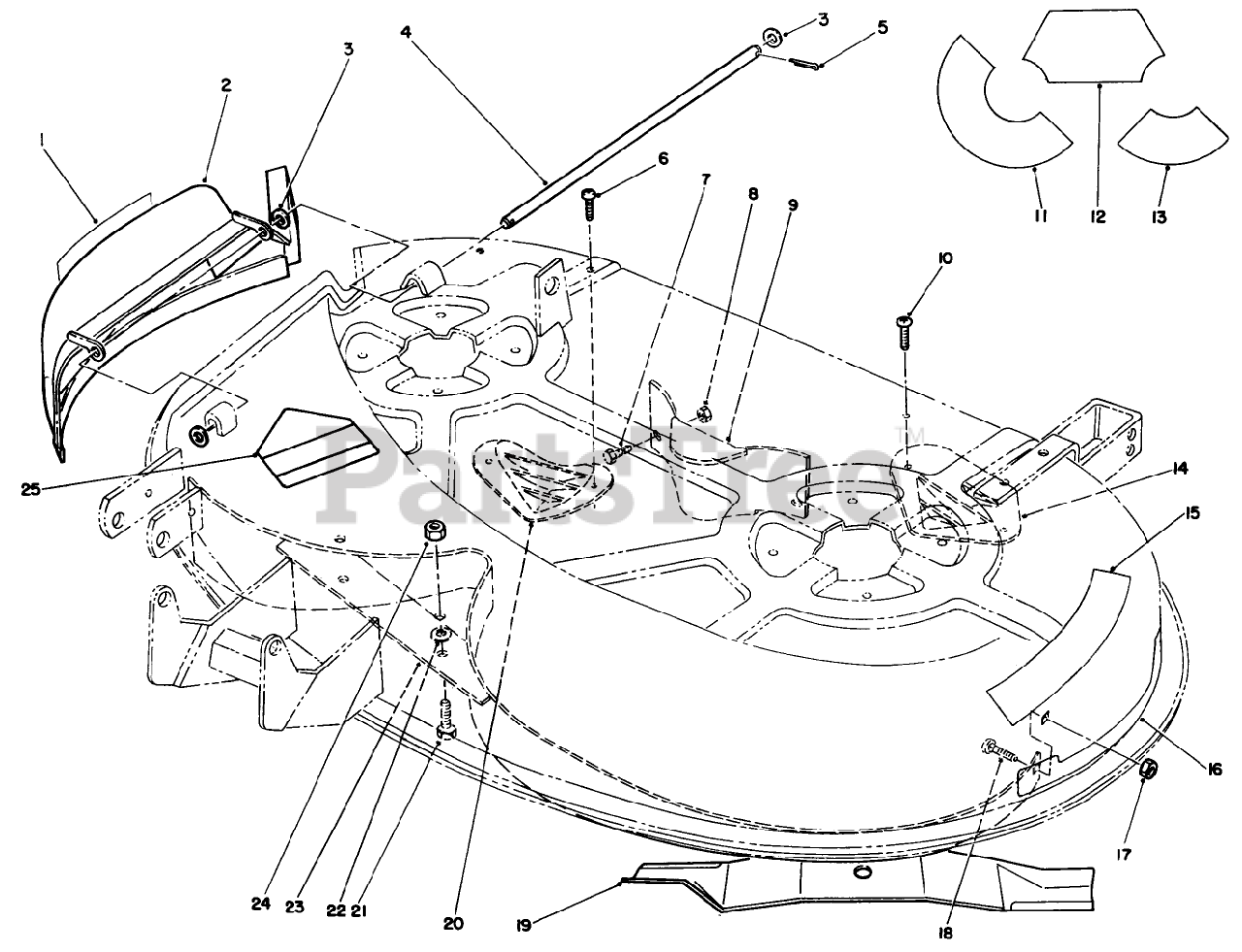 1
2
3
4
3
5
6
7
8
9
10
11
12
13
14
15
16
17
18
19
20
21
22
23
24
25
PartsTree™