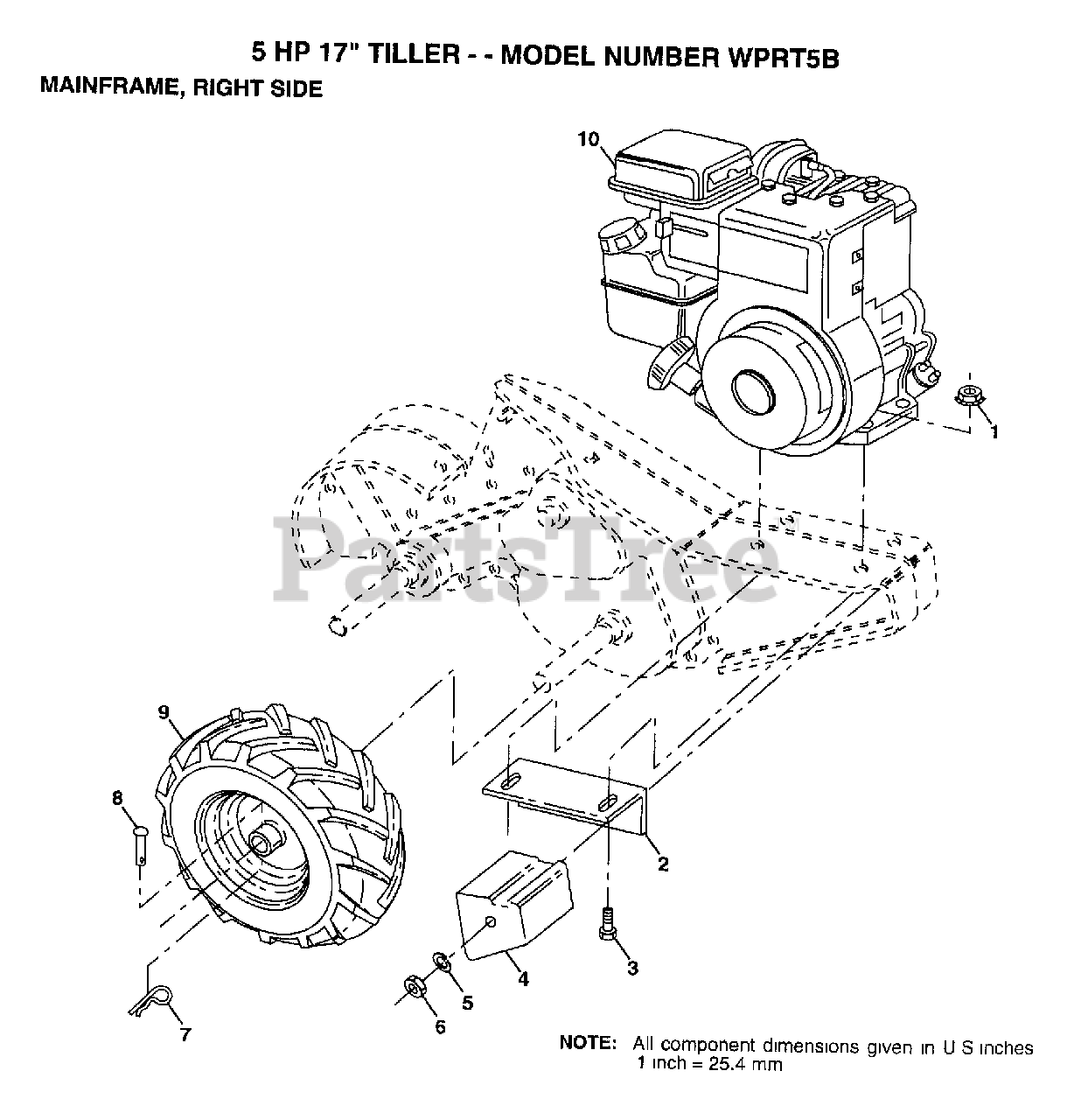 5 HP 17" TILLER - - MODEL NUMBER WPRT5B
MAINFRAME, RIGHT SIDE

10

1

PartsTree

9

8

2

3

4

5

6

7

NOTE: All component dimensions given in U S inches
1 inch = 25.4 mm