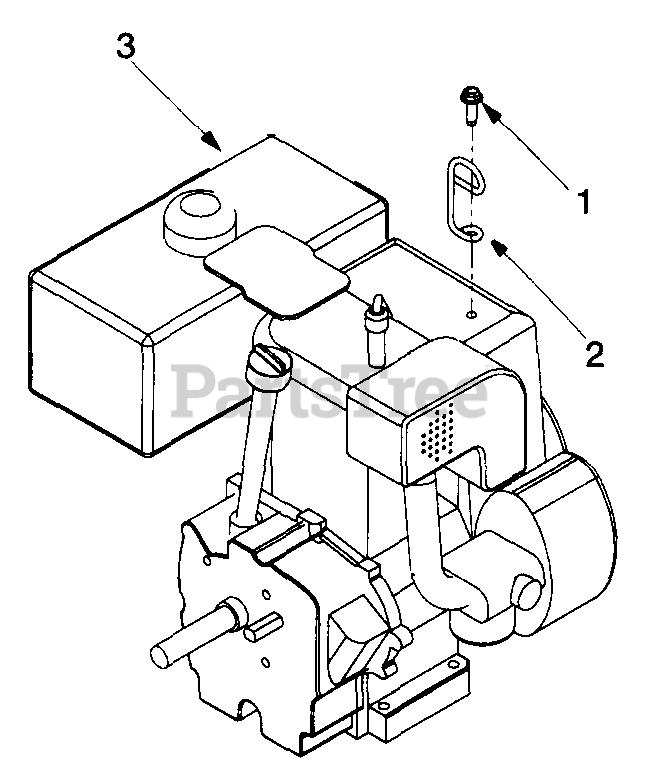 3
1
2
PartsTree