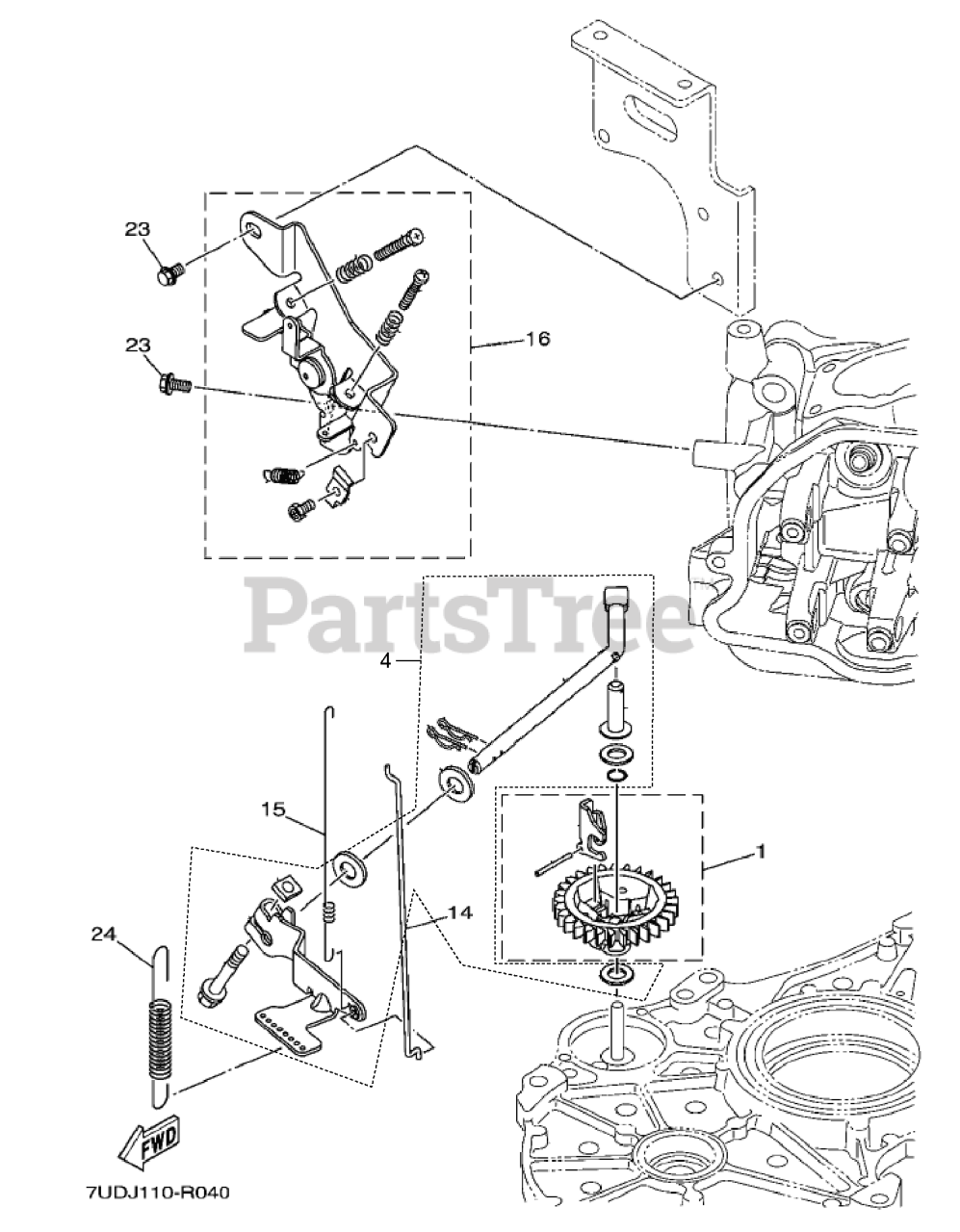 23

23

16

PartsTree

4

15

1

14

24

FWD

7UDJ110-R040