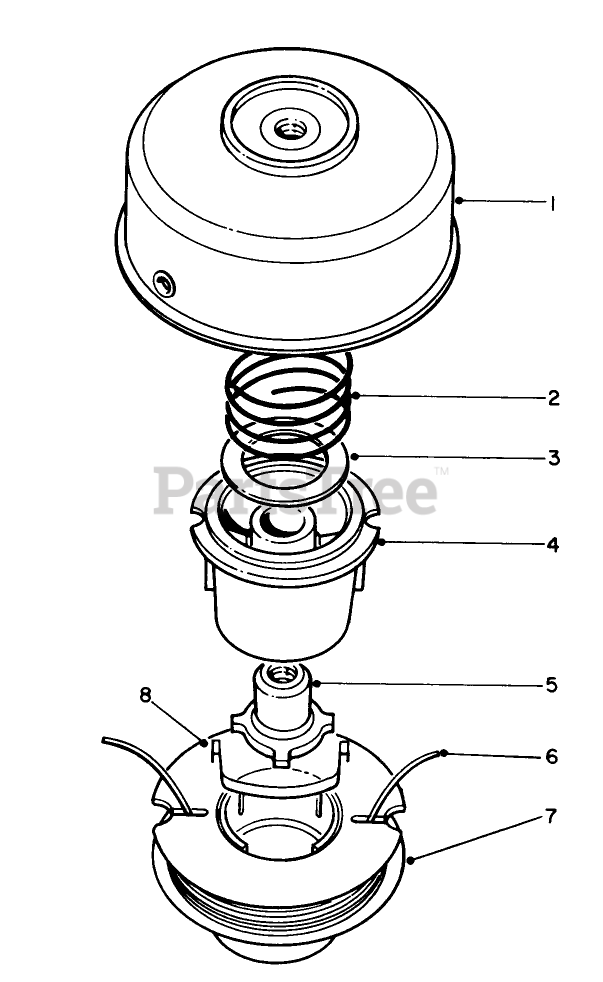 1
2
3
PartsTree™
4
5
8
6
7