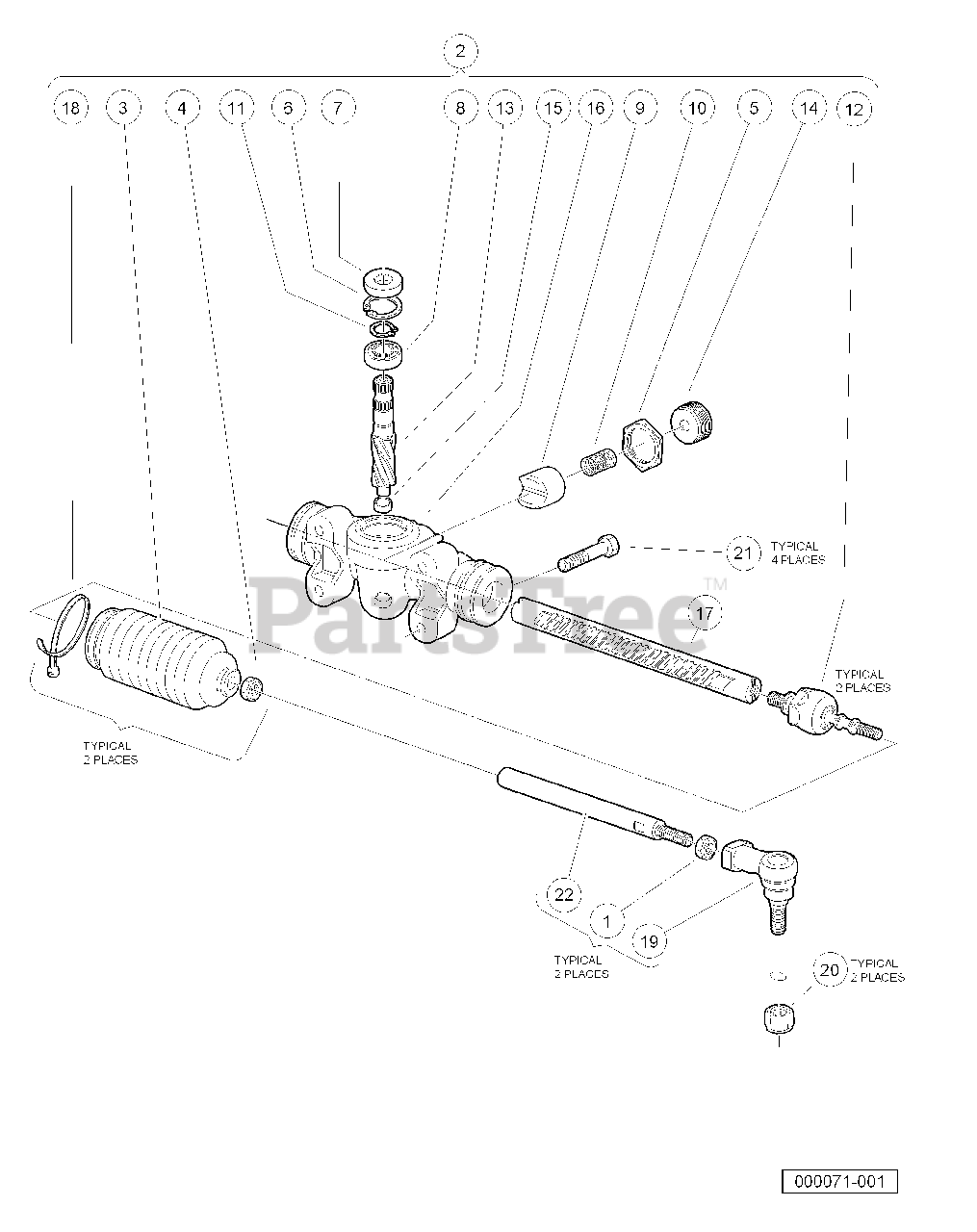 2

18 3 4 11 6 7 8 13 15 16 9 10 5 14 12

21 TYPICAL 4 PLACES

PartsTree™

17

TYPICAL 2 PLACES

TYPICAL 2 PLACES

22

1

19

TYPICAL 2 PLACES

20 TYPICAL 2 PLACES

000071-001