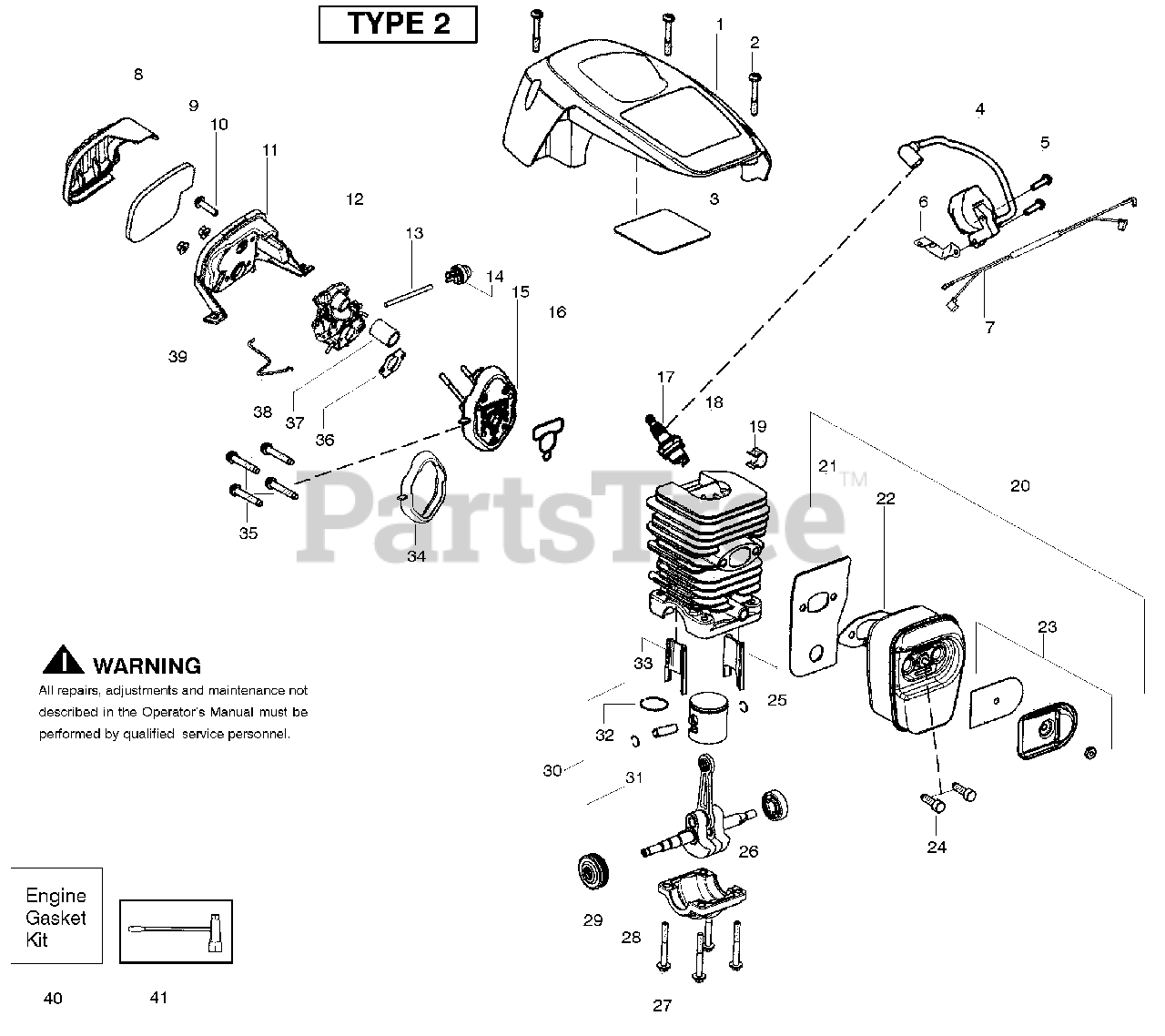 TYPE 2

1
2
3
4
5
6
7
8
9
10
11
12
13
14
15
16
17
18
19
20
21
22
23
24
25
26
27
28
29
30
31
32
33
34
35
36
37
38
39

PartsTree™

WARNING

All repairs, adjustments and maintenance not described in the Operator's Manual must be performed by qualified service personnel.

Engine Gasket Kit

40
41