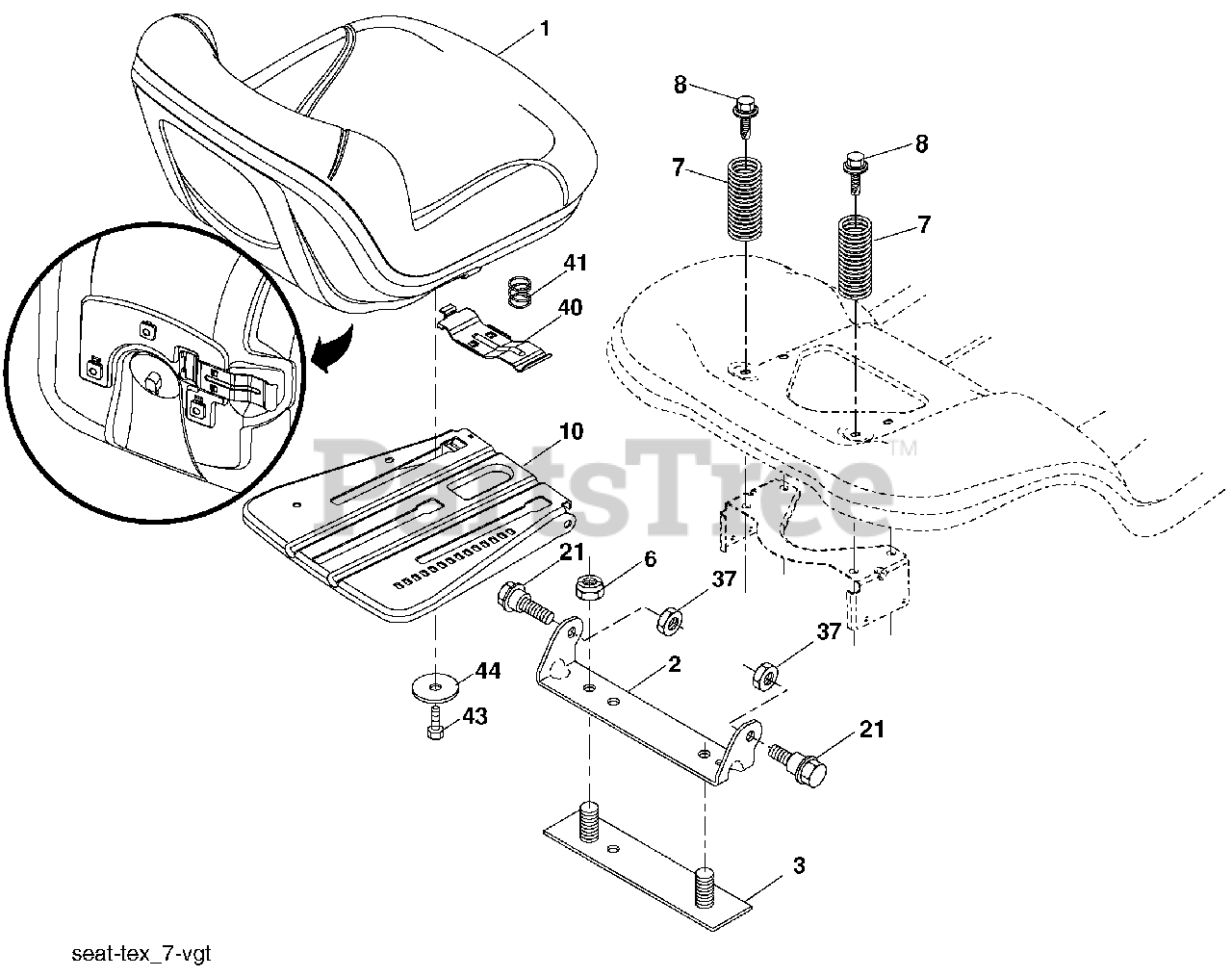 1
8
8
7
7
41
40
10
PartsTree™
21
6
37
37
2
44
43
21
3
seat-tex_7-vgt