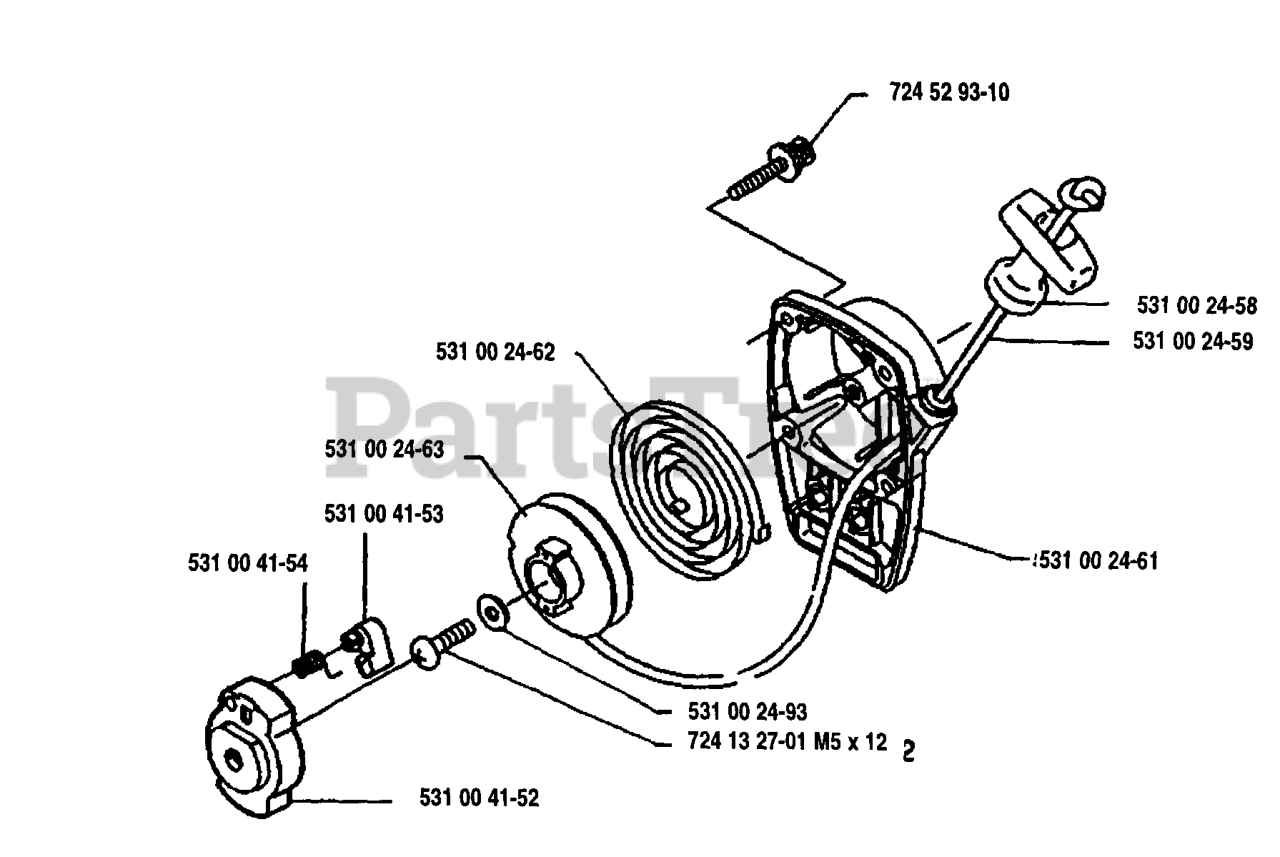 724 52 93-10

531 00 24-58

531 00 24-59

531 00 24-62

PartsTree

531 00 24-63

531 00 41-53

531 00 41-54

531 00 24-61

531 00 24-93

724 13 27-01 M5 x 12 2

531 00 41-52