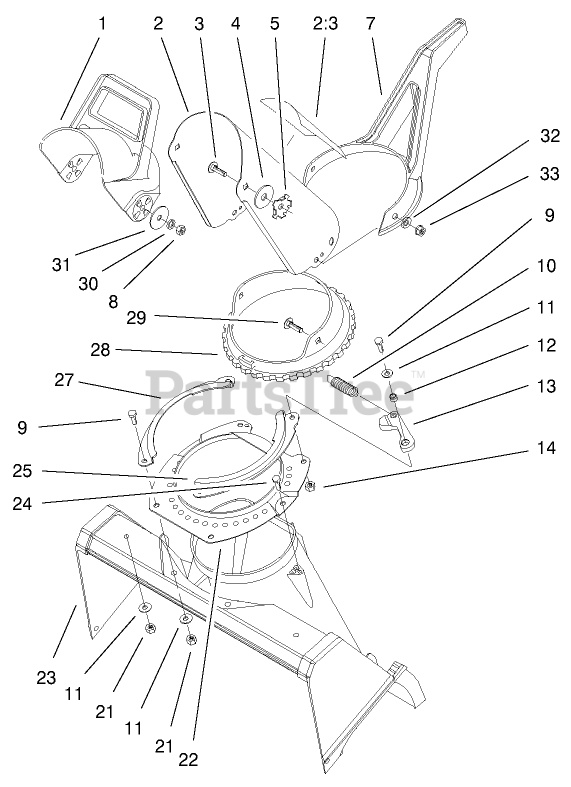 1 2 3 4 5 2:3 7

32
33
9
10
11
12
13
14

31
30
8
29
28
27
9
25
24

PartsTree™

23
11
21
11
21
22