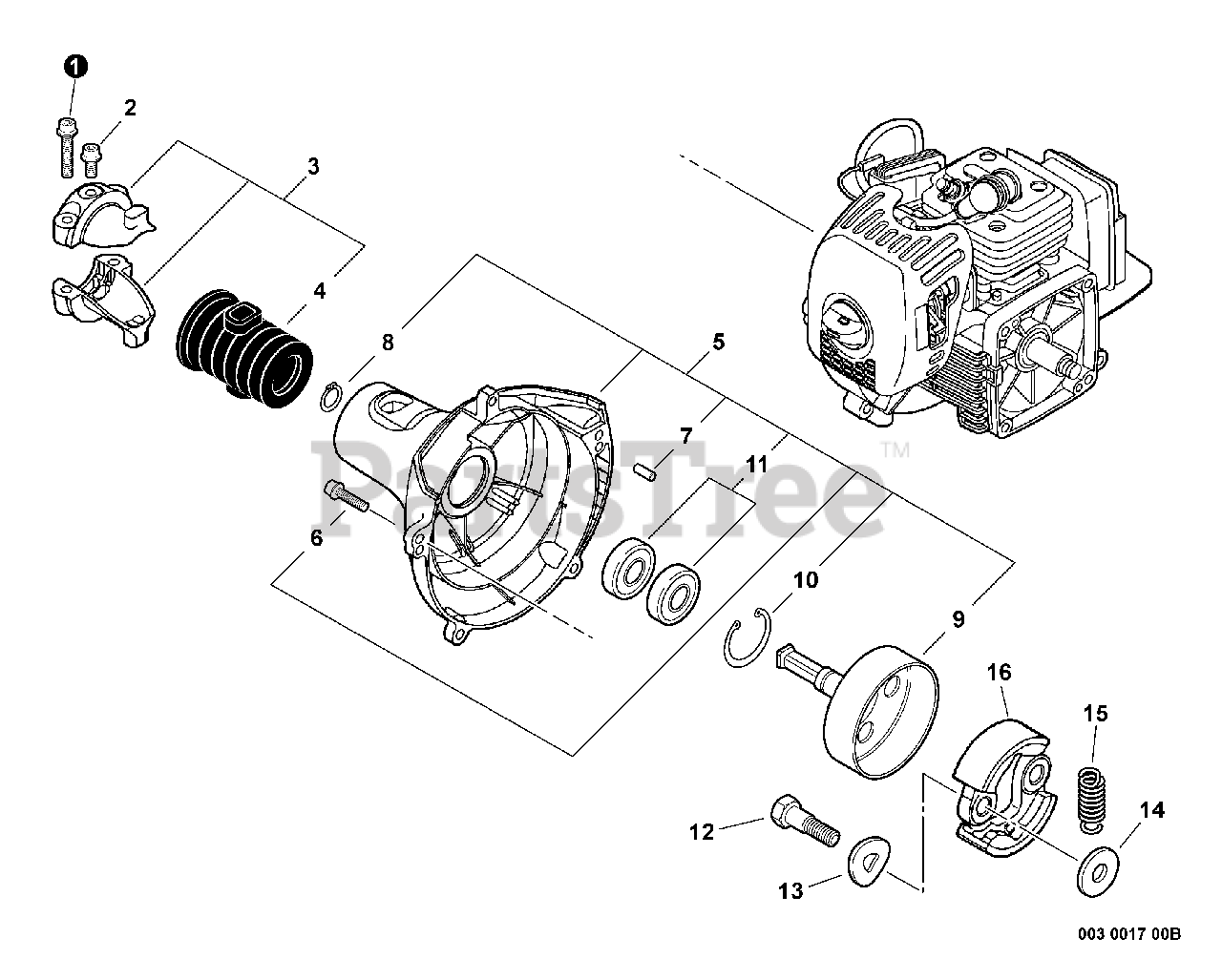 1
2
3
4
8
5
7
11
6
10
9
16
15
14
12
13
PartsTree™
003 0017 00B