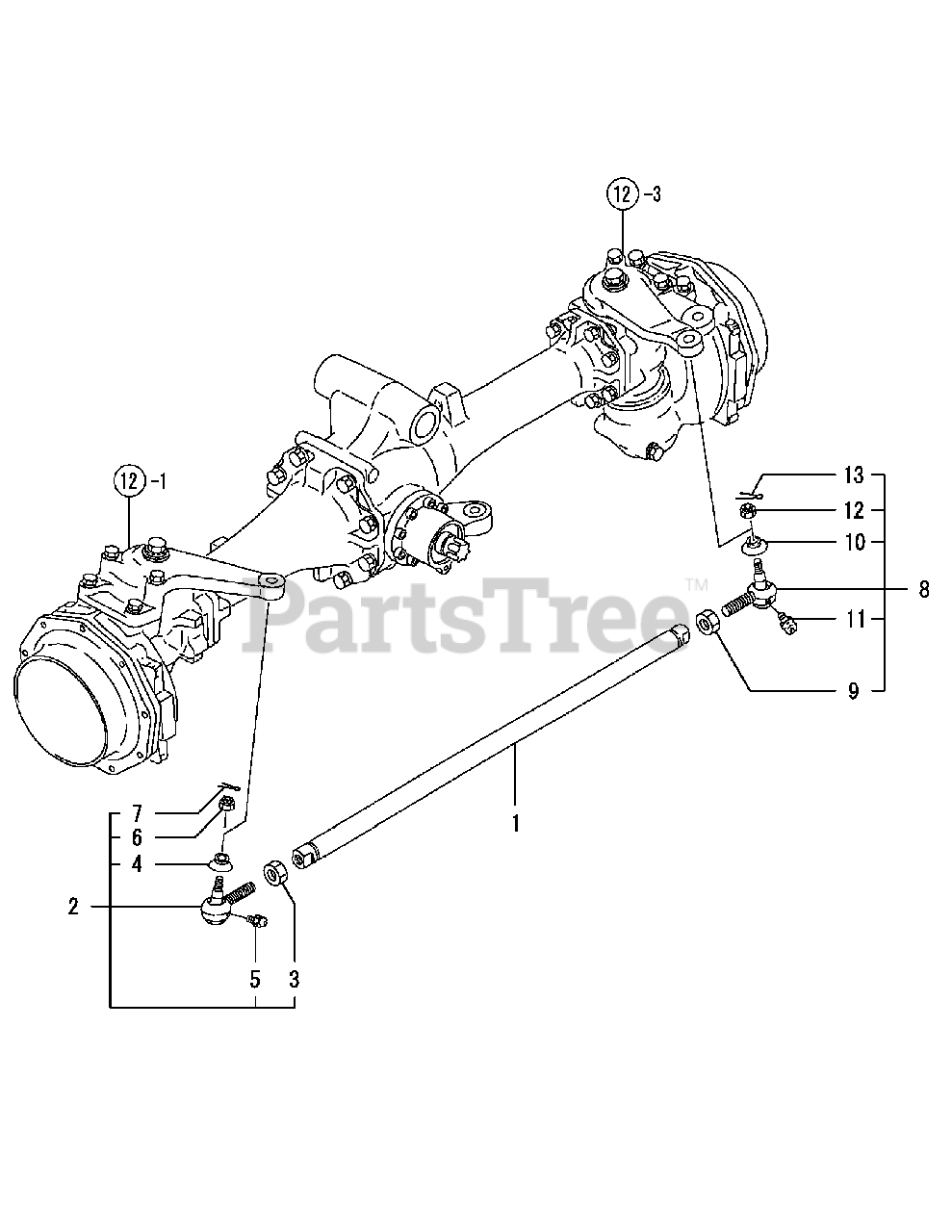 12 -3

12 -1

13
12
10
8
11
9

PartsTree™

1

7
6
4
2
5
3