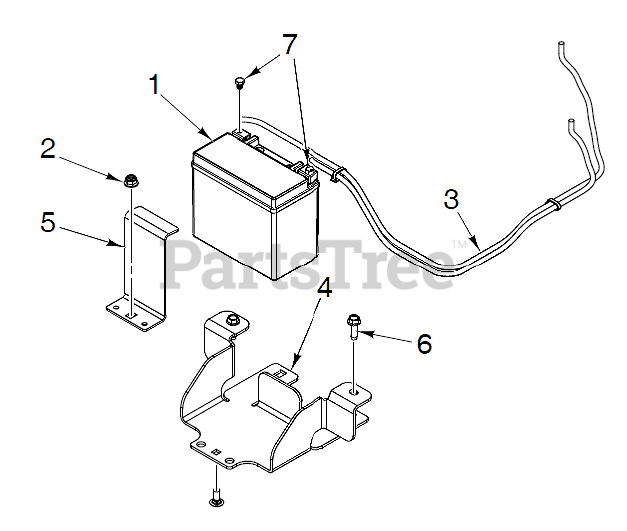 7
1
2
5
3
PartsTree™
4
6